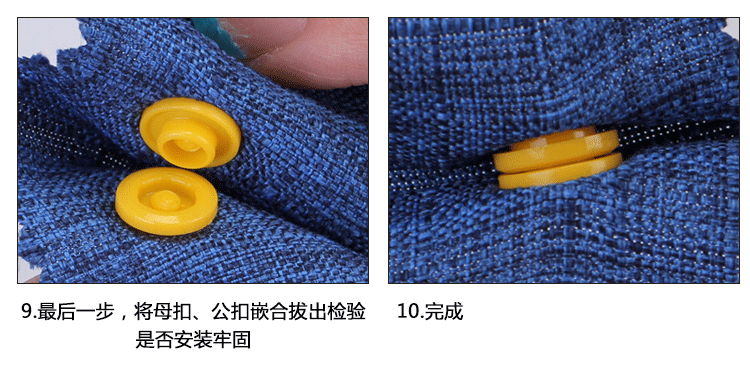 9.最后一步，将母扣、公扣嵌合拔出检验是否安装牢固

10.完成