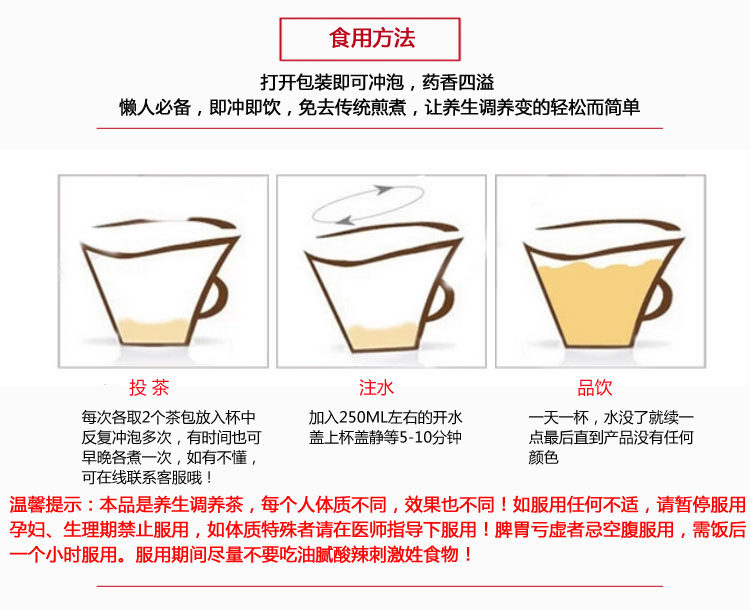 食用方法

打开包装即可冲泡，药香四溢
懒人必备，即冲即饮，免去传统煎煮，让养生调养变的轻松而简单

投 茶

每次各取2个茶包放入杯中反复冲泡多次，有时间也可早晚各煮一次，如有不懂，可在线联系客服哦！

注水

加入250ML左右的开水盖上杯盖静等5-10分钟

品饮

一天一杯，水没了就续一点最后直到产品没有任何颜色

温馨提示：本品是养生调养茶，每个人体质不同，效果也不同！如服用任何不适，请暂停服用孕妇、生理期禁止服用，如体质特殊者请在医师指导下服用！脾胃亏虚者忌空腹服用，需饭后一个小时服用。服用期间尽量不要吃油腻酸辣刺激姓食物！