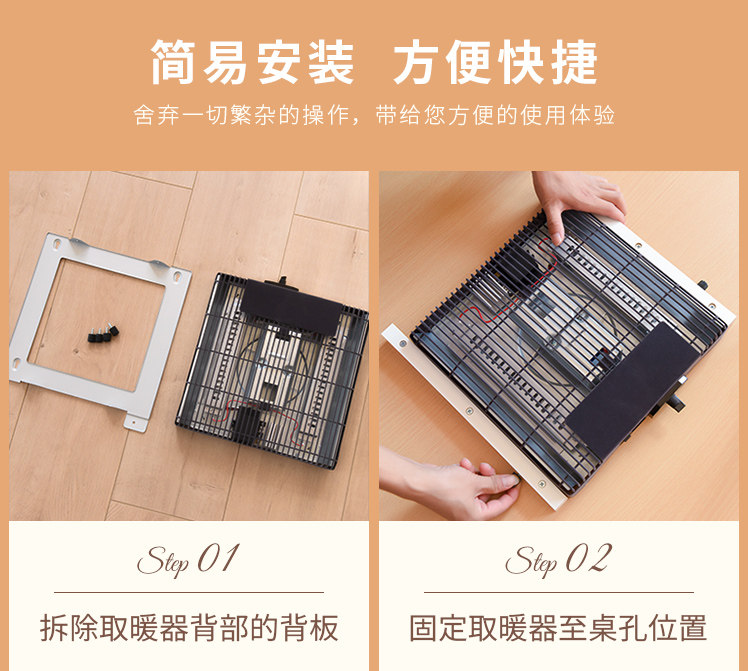 简易安装 方便快捷

舍弃一切繁杂的操作，带给您方便的使用体验

Step 01

拆除取暖器背部的背板

Step 02

固定取暖器至桌孔位置