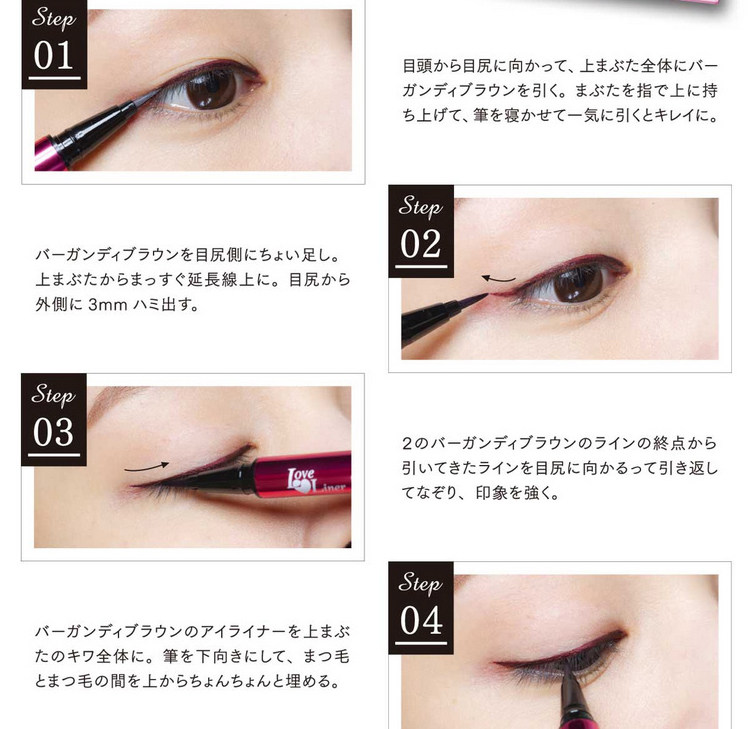 Step
01

目頭から目尻に向かって、上まぶた全体にバーガンディブラウンを引く。まぶたを指で上に持ち上げて、筆を寝かせて一気に引くとキレイに。

Step
02

バーガンディブラウンを目尻側にちょい足し。上まぶたからまっすぐ延長線上に。目尻から外側に 3mm ハミ出す。

Step
03

Love Liner

2のバーガンディブラウンのラインの終点から引いてきたラインを目尻に向かるって引き返してなぞり、印象を強く。

Step
04

バーガンディブラウンのアイライナーを上まぶたのキワ全体に。筆を下向きにして、まつ毛とまつ毛の間を上からちょんちょんと埋める。