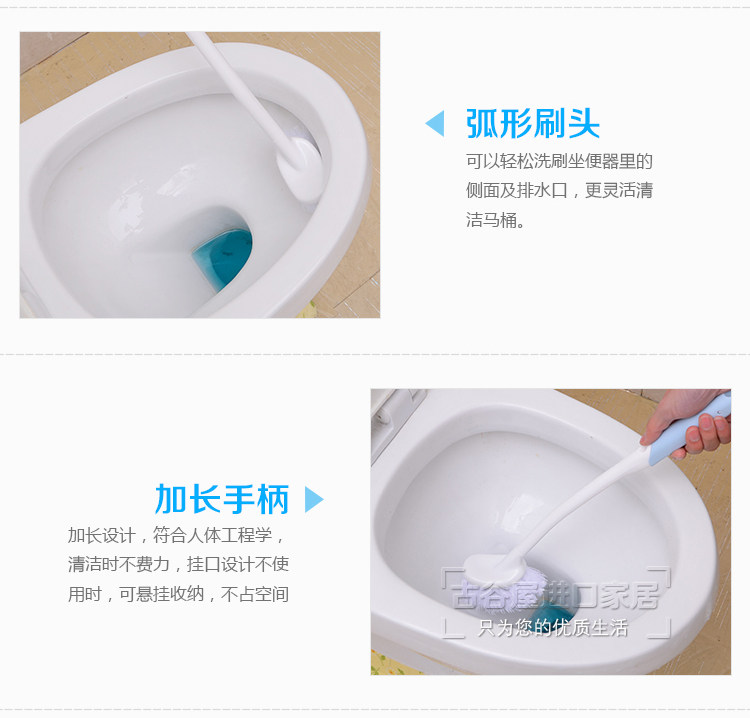 弧形刷头

可以轻松洗刷坐便器里的侧面及排水口，更灵活清洁马桶。

加长手柄

加长设计，符合人体工程学，清洁时不费力，挂口设计不使用时，可悬挂收纳，不占空间

古谷屋进口家居
只为您的优质生活