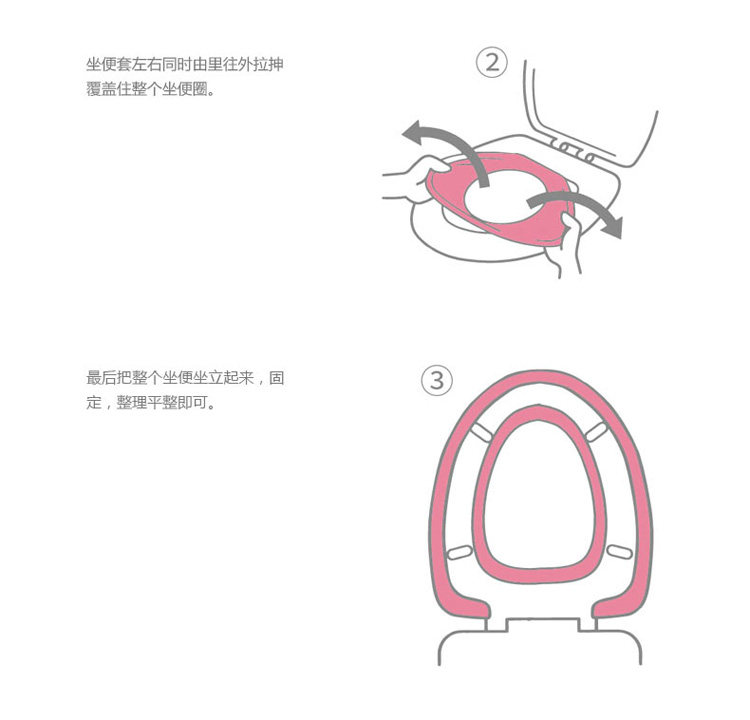 坐便套左右同时由里往外拉抻覆盖住整个坐便圈。

②

最后把整个坐便坐立起来，固定，整理平整即可。

③