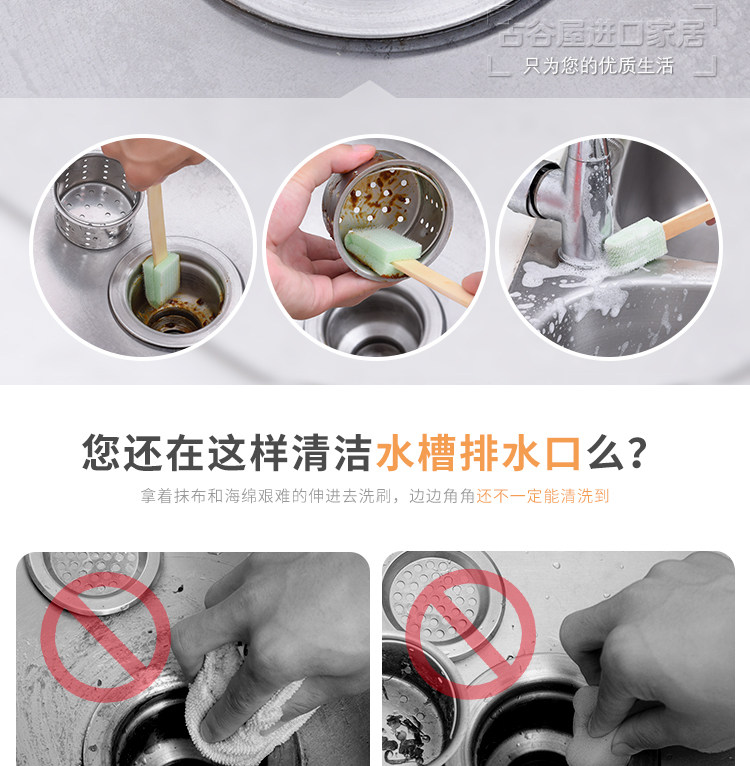 古谷屋进口家居
只为您的优质生活

您还在这样清洁水槽排水口么?
拿着抹布和海绵艰难的伸进去洗刷，边边角角还不一定能清洗到