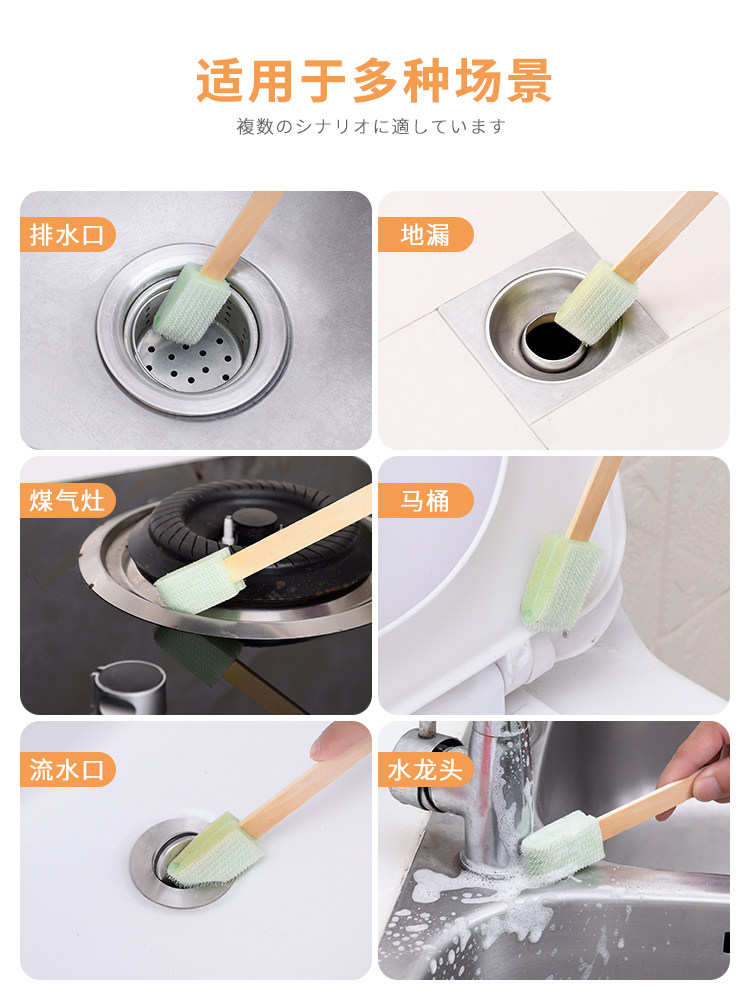 适用于多种场景

複数のシナリオに適しています

排水口

地漏

煤气灶

马桶

流水口

水龙头