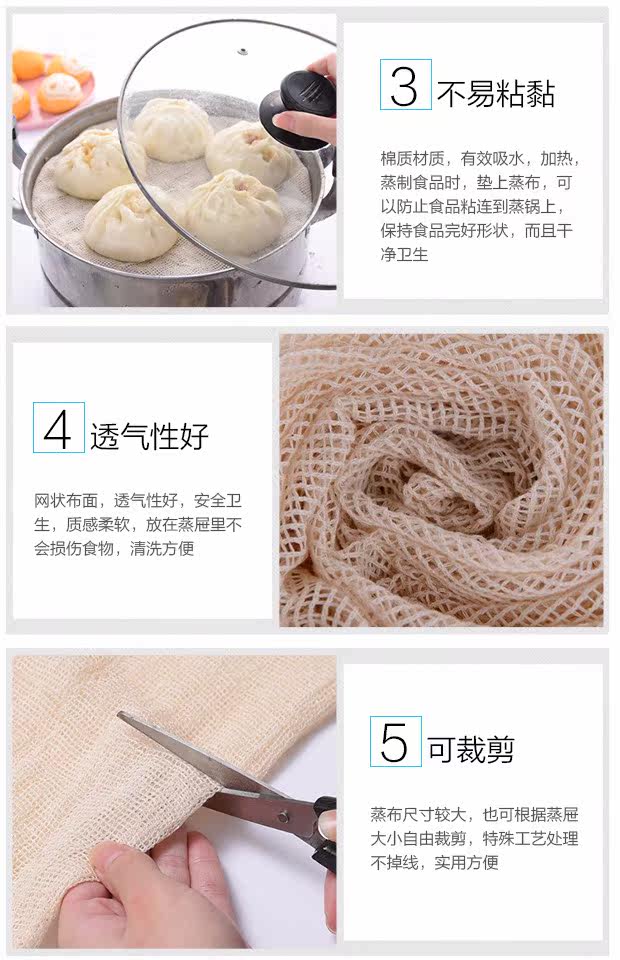 3 不易粘黏

棉质材质，有效吸水，加热，蒸制食品时，垫上蒸布，可以防止食品粘连到蒸锅上，保持食品完好形状，而且干净卫生

4 透气性好

网状布面，透气性好，安全卫生，质感柔软，放在蒸屉里不会损伤食物，清洗方便

5 可裁剪

蒸布尺寸较大，也可根据蒸屉大小自由裁剪，特殊工艺处理不掉线，实用方便