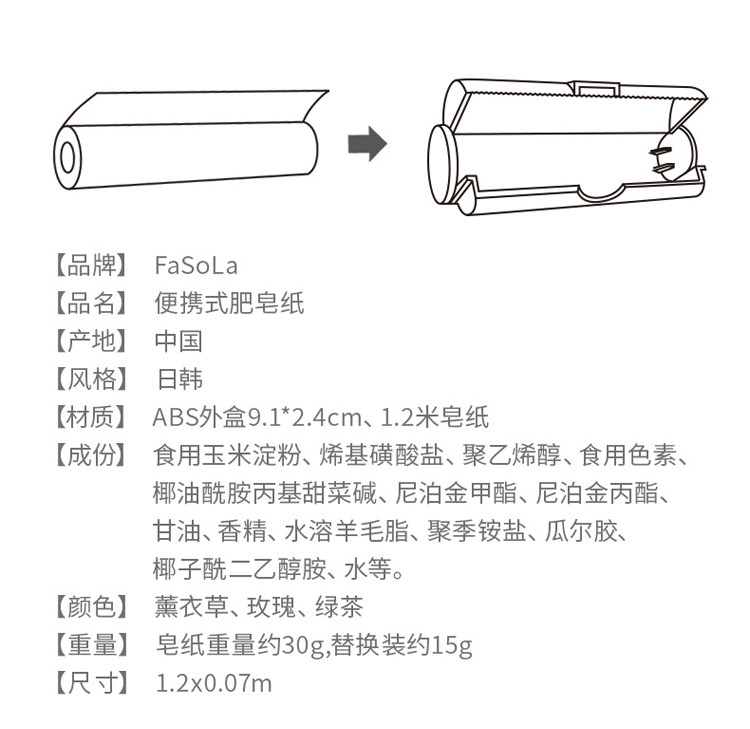 【品牌】 FaSoLa
【品名】 便携式肥皂纸
【产地】 中国
【风格】 日韩
【材质】 ABS外盒9.1*2.4cm、1.2米皂纸
【成份】 食用玉米淀粉、烯基磺酸盐、聚乙烯醇、食用色素、椰油酰胺丙基甜菜碱、尼泊金甲酯、尼泊金丙酯、甘油、香精、水溶羊毛脂、聚季铵盐、瓜尔胶、椰子酰二乙醇胺、水等。
【颜色】 薰衣草、玫瑰、绿茶
【重量】 皂纸重量约30g,替换装约15g
【尺寸】 1.2x0.07m