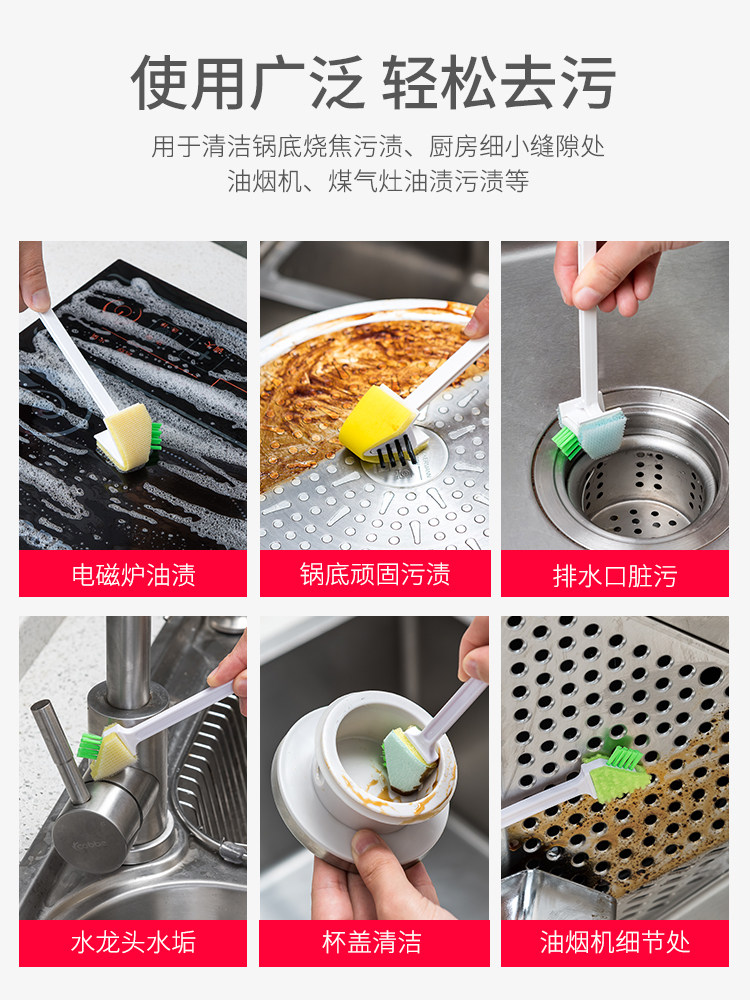 使用广泛 轻松去污

用于清洁锅底烧焦污渍、厨房细小缝隙处
油烟机、煤气灶油渍污渍等

电磁炉油渍

锅底顽固污渍

排水口脏污

水龙头水垢

杯盖清洁

油烟机细节处