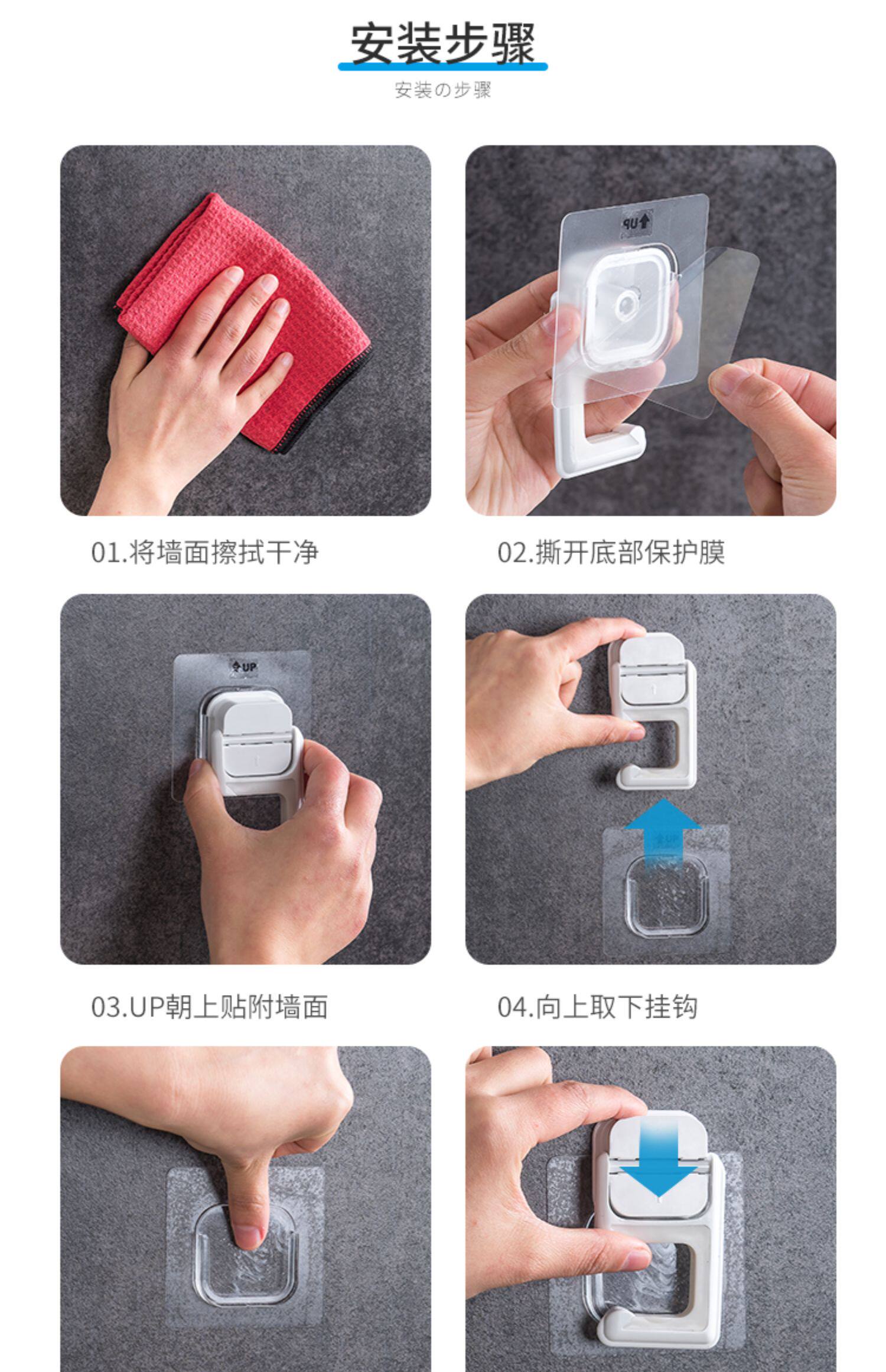 安装步骤

安装の步骤

UP

01.将墙面擦拭干净

02.撕开底部保护膜

UP

03.UP朝上贴附墙面

04.向上取下挂钩