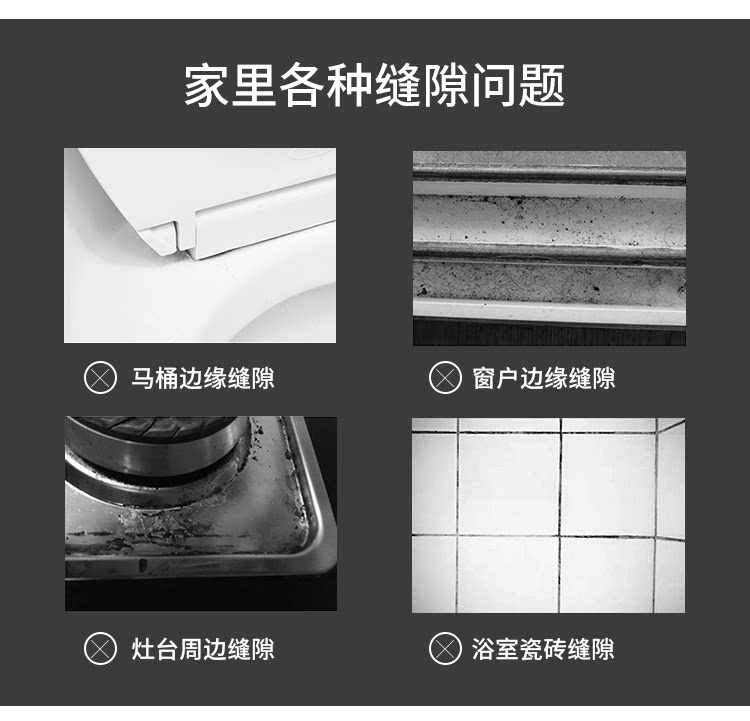 家里各种缝隙问题

马桶边缘缝隙

窗户边缘缝隙

灶台周边缝隙

浴室瓷砖缝隙