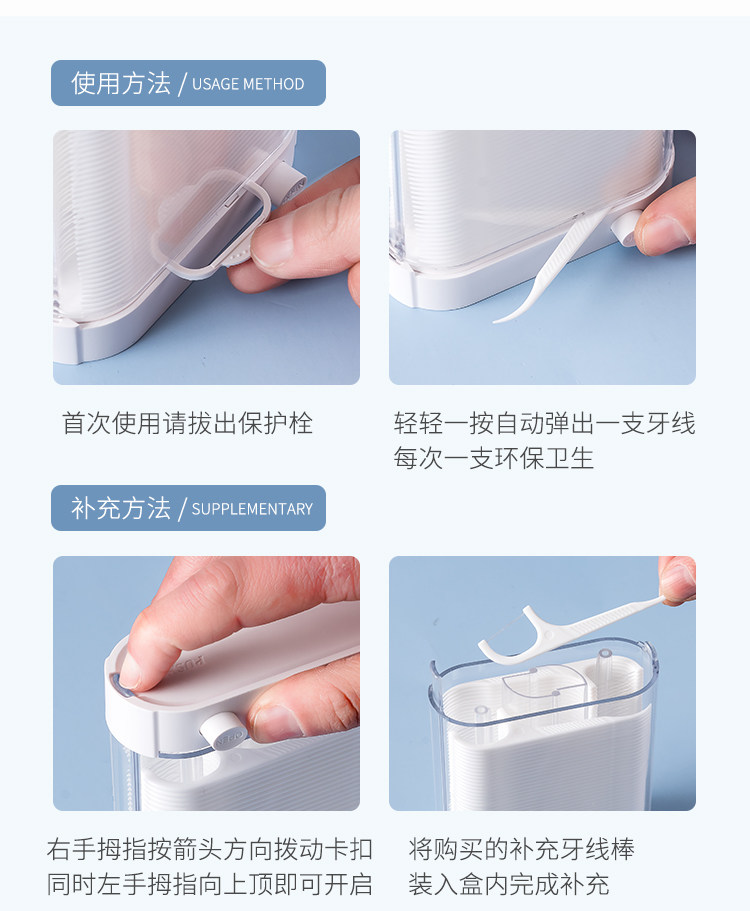 使用方法 / USAGE METHOD

首次使用请拔出保护栓

轻轻一按自动弹出一支牙线
每次一支环保卫生

补充方法 / SUPPLEMENTARY

右手拇指按箭头方向拨动卡扣
同时左手拇指向上顶即可开启

将购买的补充牙线棒
装入盒内完成补充