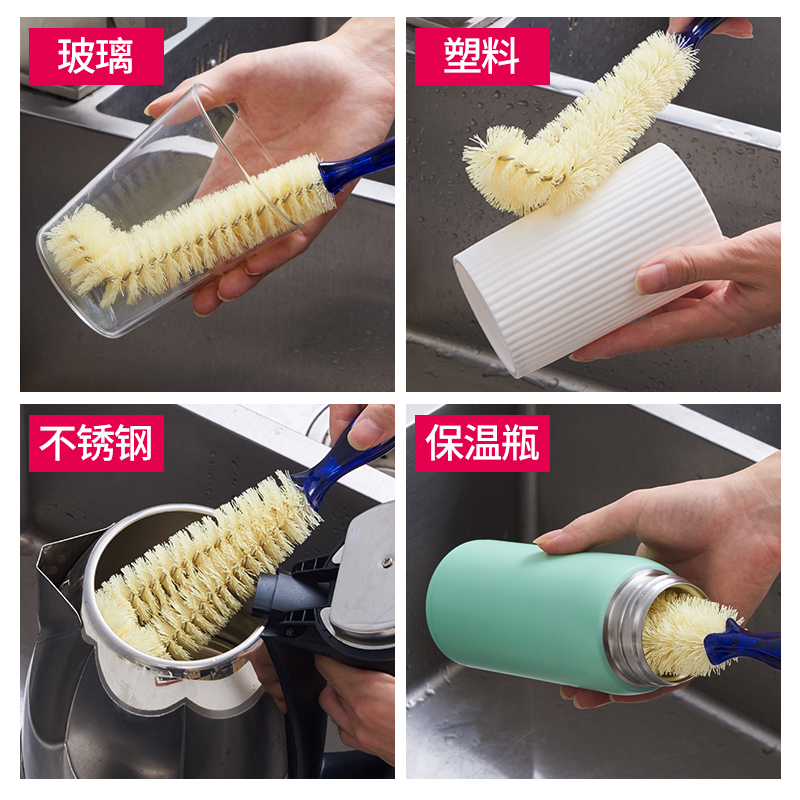 玻璃

塑料

不锈钢

保温瓶