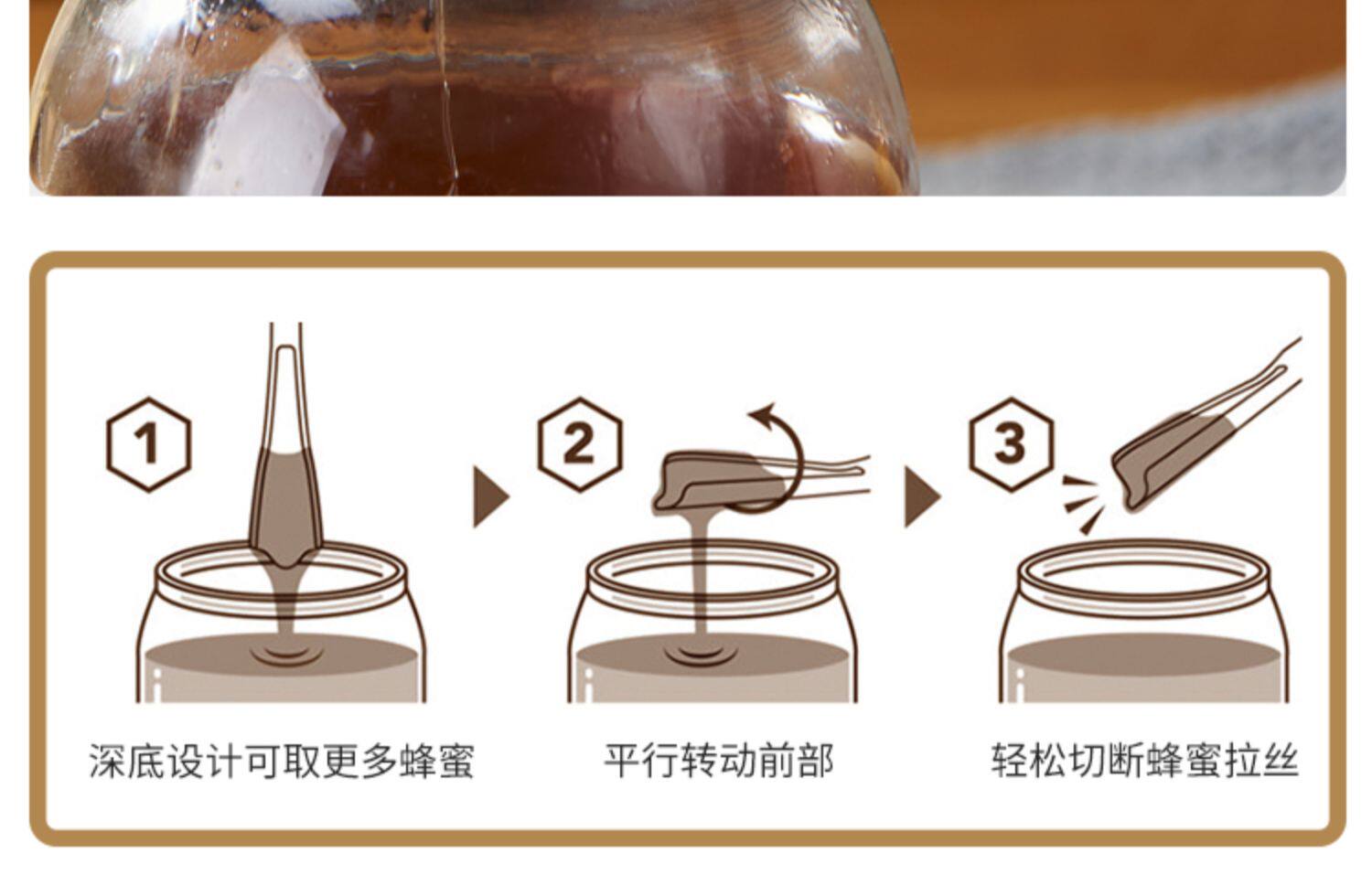 1

深底设计可取更多蜂蜜

2

平行转动前部

3

轻松切断蜂蜜拉丝