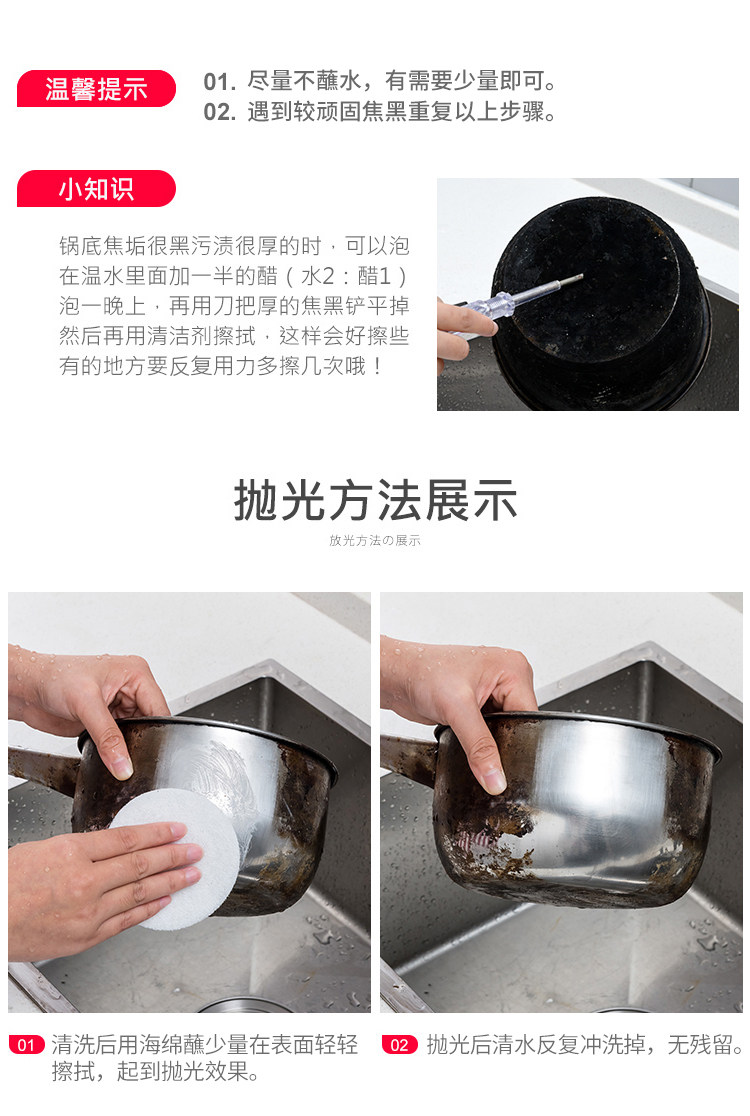 温馨提示

01. 尽量不蘸水，有需要少量即可。
02. 遇到较顽固焦黑重复以上步骤。

小知识

锅底焦垢很黑污渍很厚的时，可以泡在温水里面加一半的醋（水2：醋1）泡一晚上，再用刀把厚的焦黑铲平掉然后再用清洁剂擦拭，这样会好擦些有的地方要反复用力多擦几次哦！

抛光方法展示

放光方法の展示

01 清洗后用海绵蘸少量在表面轻轻擦拭，起到抛光效果。

02 抛光后清水反复冲洗掉，无残留。