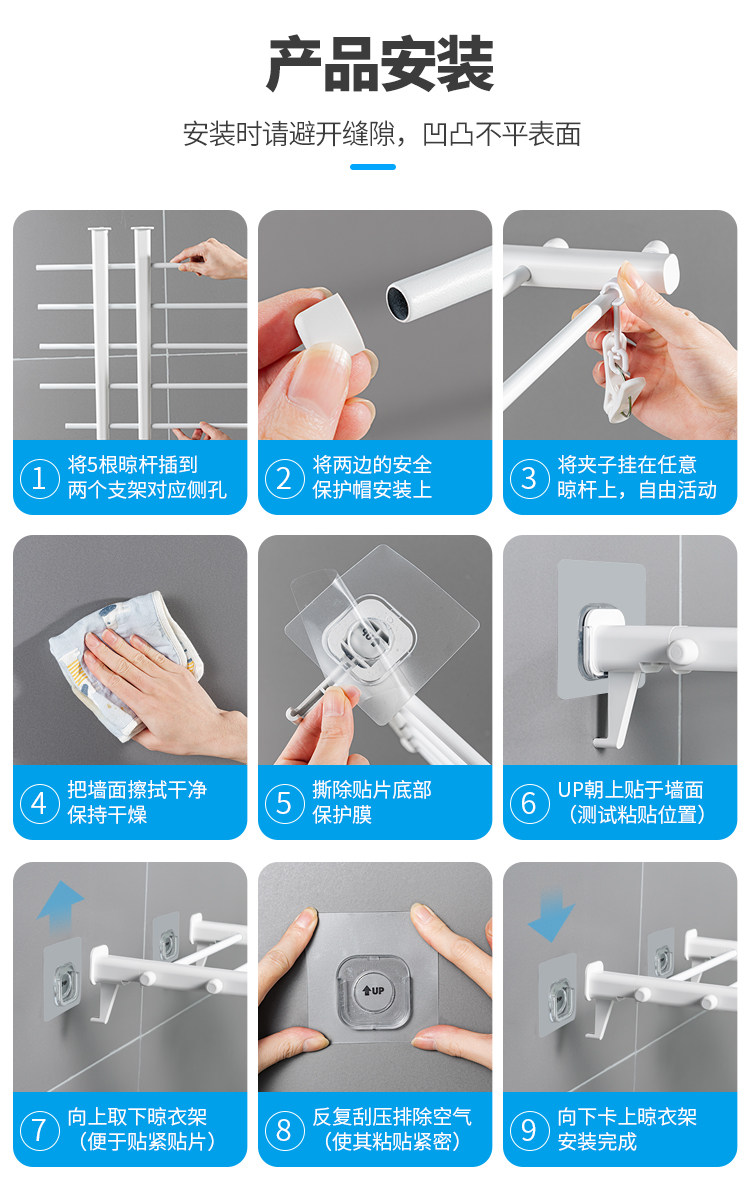 产品安装

安装时请避开缝隙，凹凸不平表面

① 将5根晾杆插到两个支架对应侧孔

② 将两边的安全保护帽安装上

③ 将夹子挂在任意晾杆上，自由活动

④ 把墙面擦拭干净保持干燥

⑤ 撕除贴片底部保护膜

⑥ UP朝上贴于墙面（测试粘贴位置）

⑦ 向上取下晾衣架（便于贴紧贴片）

UP

⑧ 反复刮压排除空气（使其粘贴紧密）

⑨ 向下卡上晾衣架安装完成