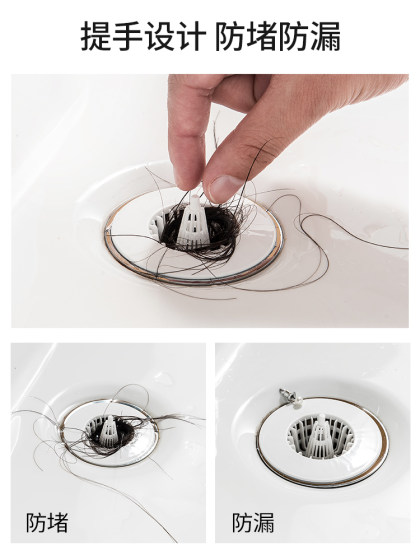 提手设计 防堵防漏

防堵

防漏