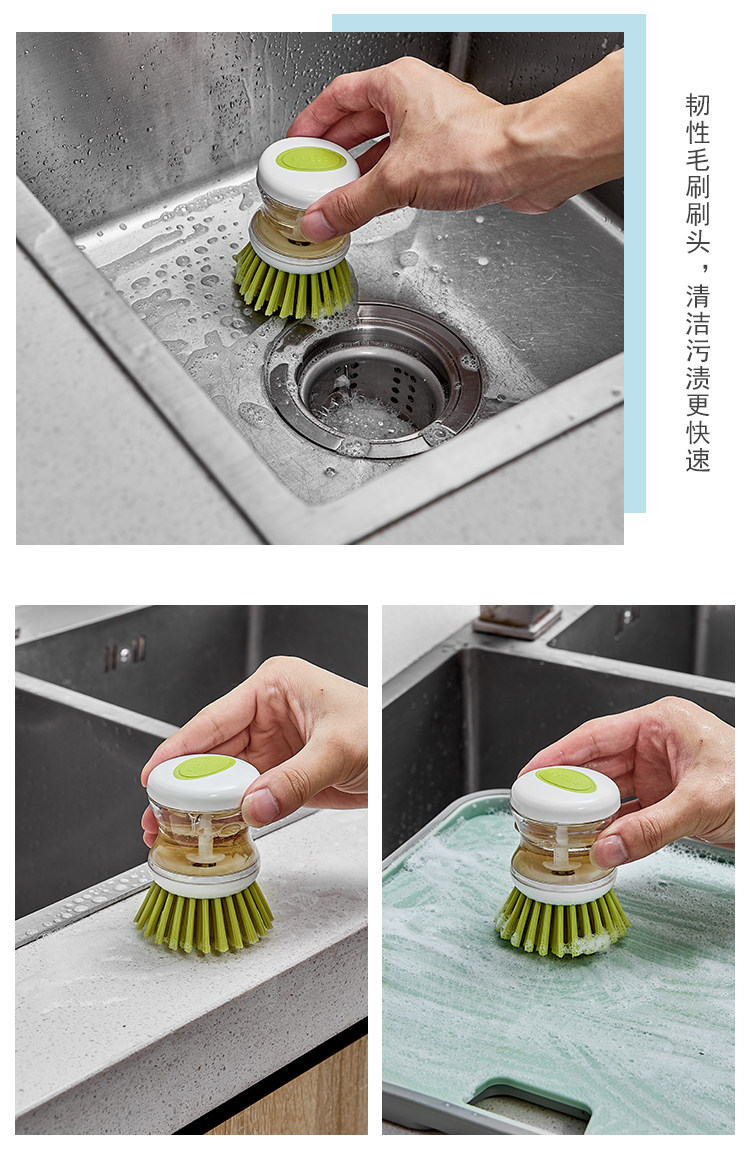 韧性毛刷刷头，清洁污渍更快速