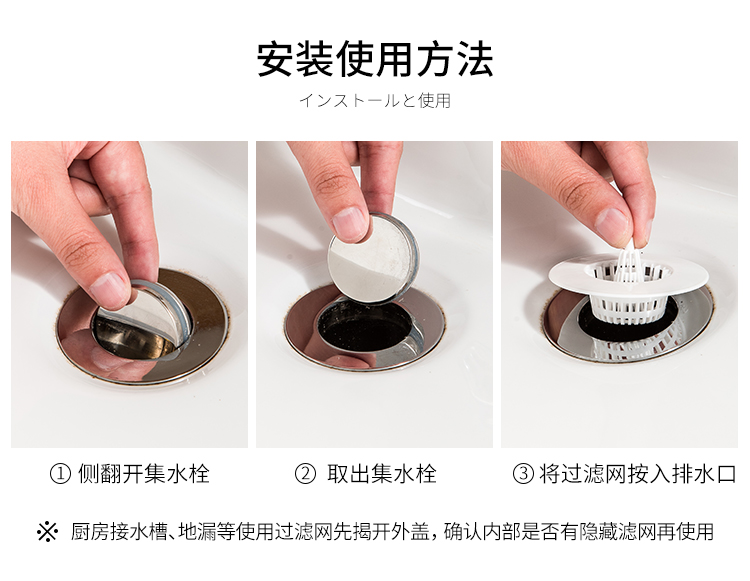 安装使用方法

インストールと使用

① 侧翻开集水栓

② 取出集水栓

③ 将过滤网按入排水口

※ 厨房接水槽、地漏等使用过滤网先揭开外盖，确认内部是否有隐藏滤网再使用