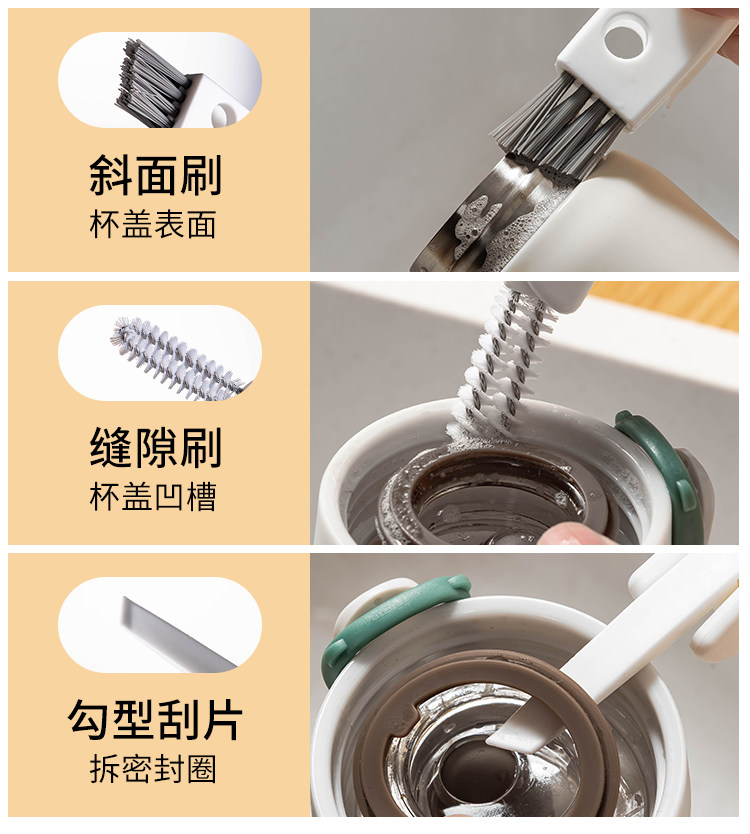 斜面刷
杯盖表面

缝隙刷
杯盖凹槽

勾型刮片
拆密封圈