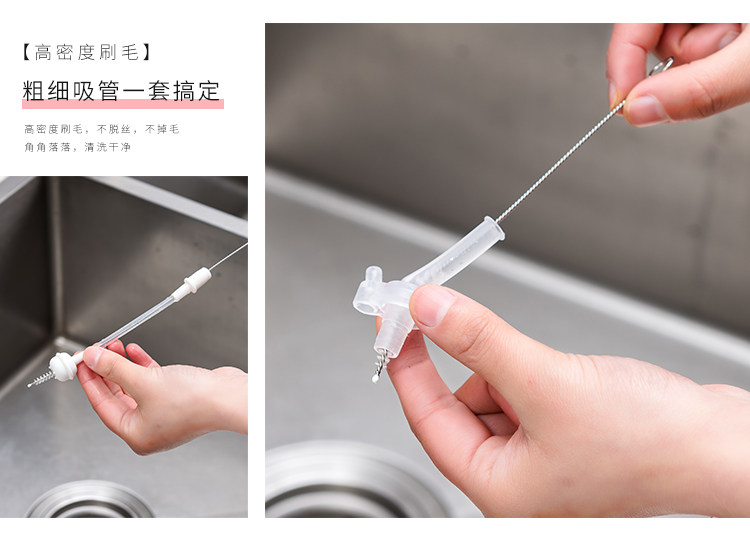 【高密度刷毛】

粗细吸管一套搞定

高密度刷毛，不脱丝，不掉毛
角角落落，清洗干净