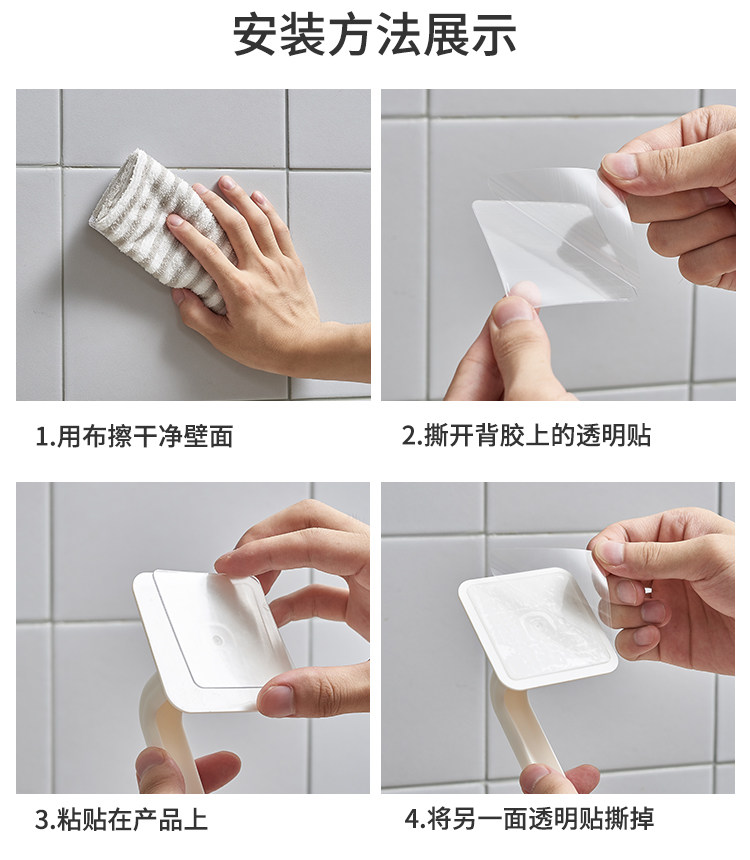 安装方法展示

1.用布擦干净壁面

2.撕开背胶上的透明贴

3.粘贴在产品上

4.将另一面透明贴撕掉