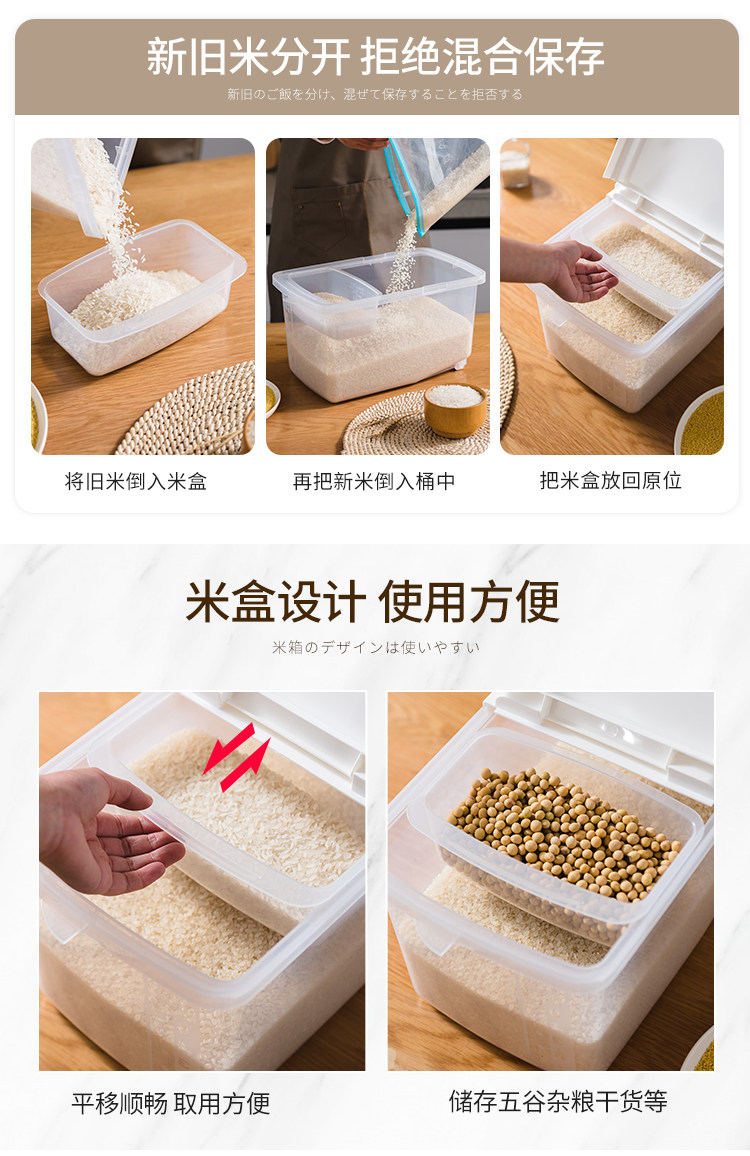 新旧米分开 拒绝混合保存

新旧のご飯を分け、混ぜて保存することを拒否する

将旧米倒入米盒

再把新米倒入桶中

把米盒放回原位

米盒设计 使用方便

米箱のデザインは使いやすい

平移顺畅 取用方便

储存五谷杂粮干货等