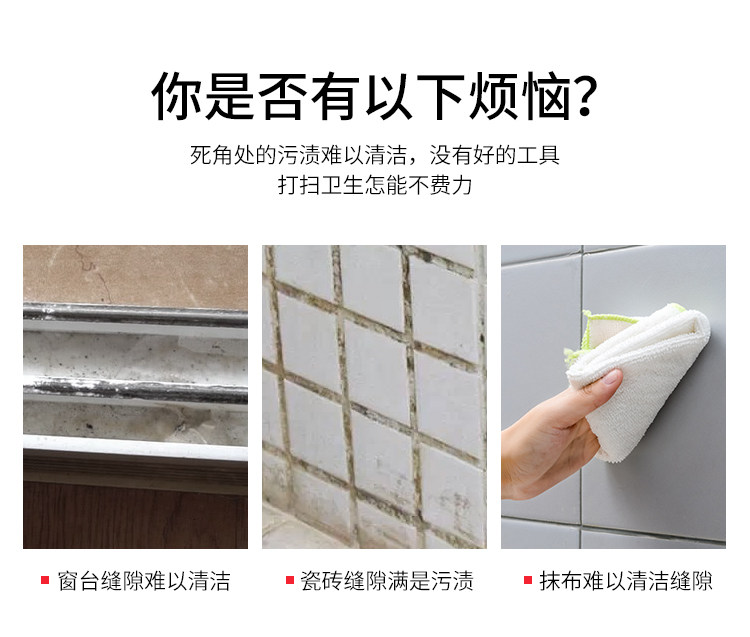 你是否有以下烦恼?

死角处的污渍难以清洁，没有好的工具
打扫卫生怎能不费力

窗台缝隙难以清洁

瓷砖缝隙满是污渍

抹布难以清洁缝隙