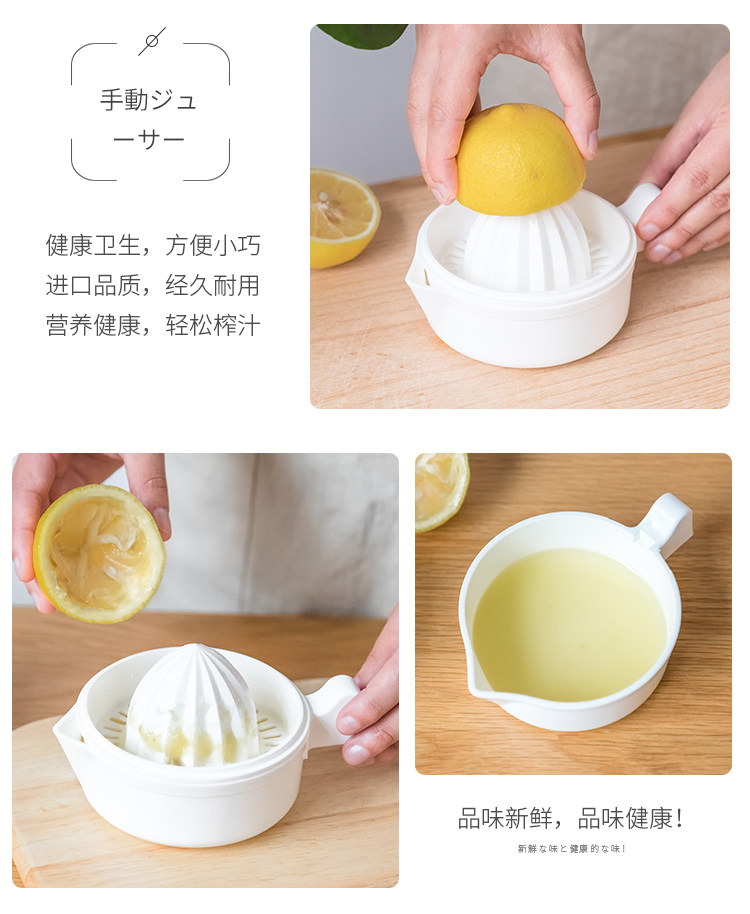 手動ジューサー

健康卫生，方便小巧
进口品质，经久耐用
营养健康，轻松榨汁

品味新鲜，品味健康！
新鮮な味と健康的な味！