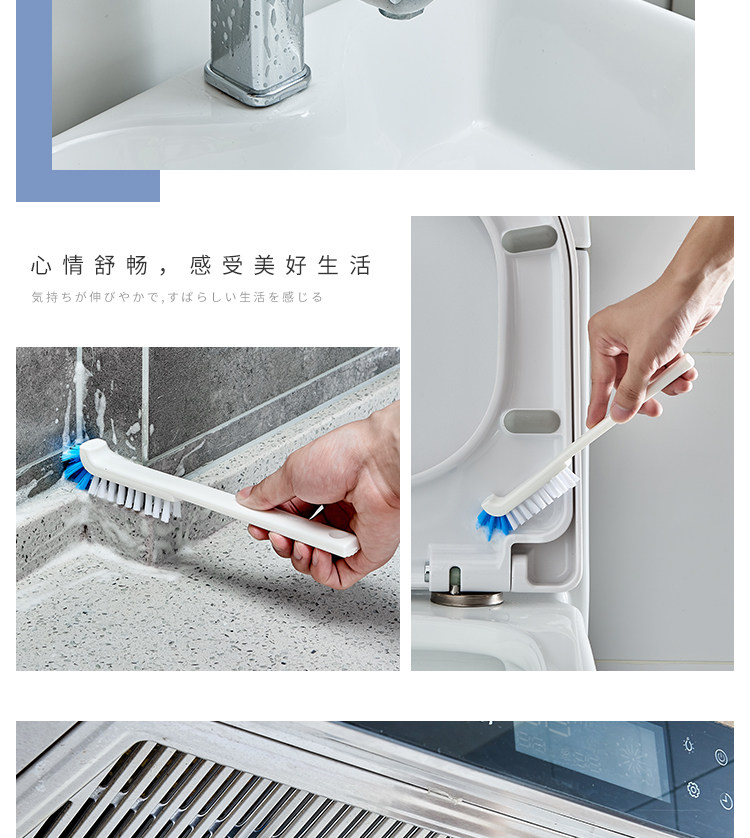 心情舒畅，感受美好生活

気持ちが伸びやかで,すばらしい生活を感じる