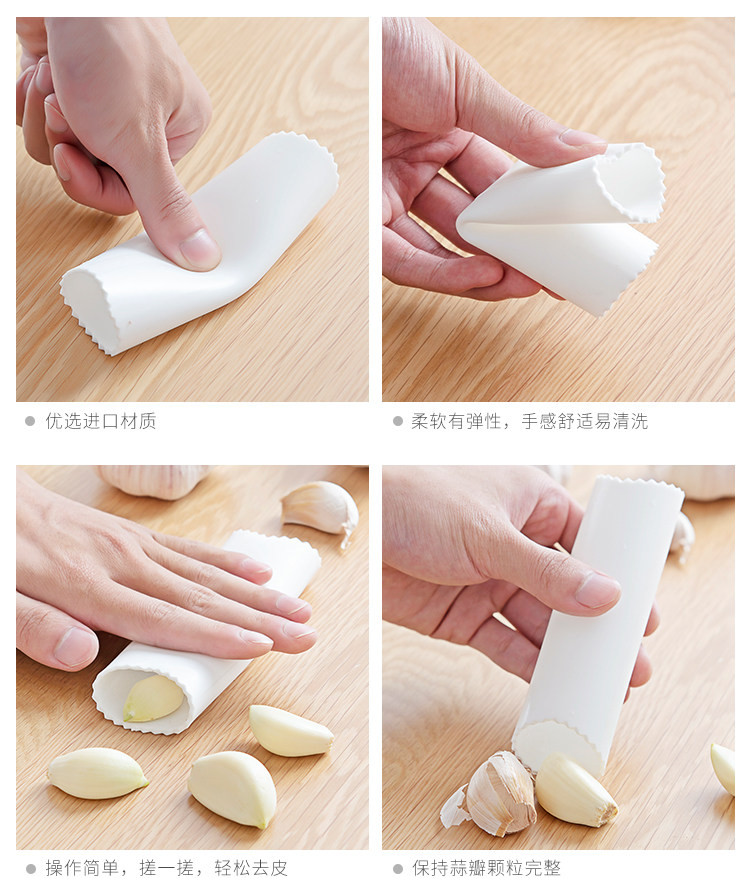 优选进口材质

柔软有弹性，手感舒适易清洗

操作简单，搓一搓，轻松去皮

保持蒜瓣颗粒完整