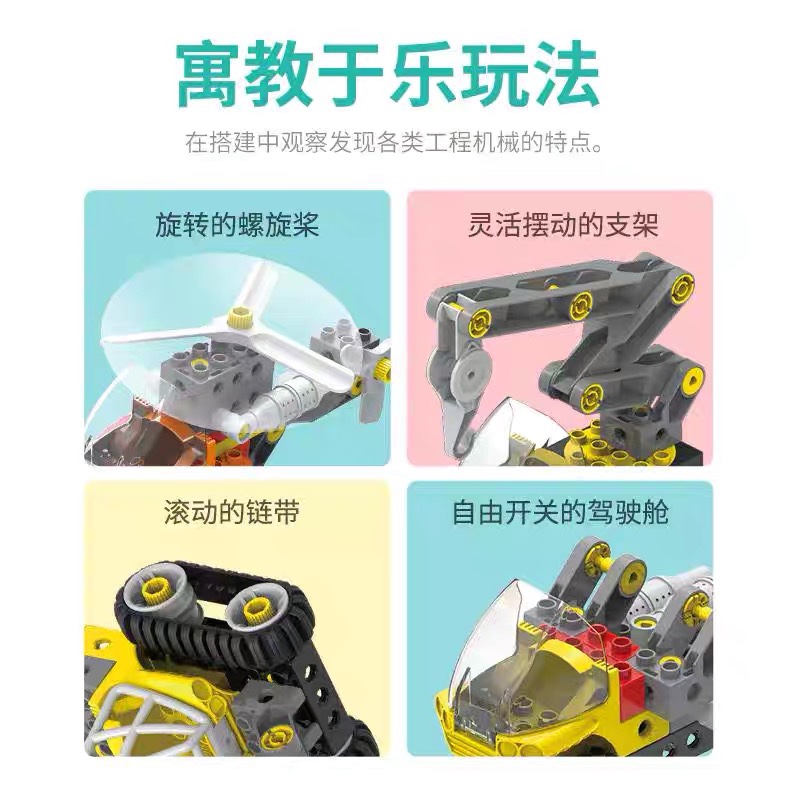 寓教于乐玩法

在搭建中观察发现各类工程机械的特点。

旋转的螺旋桨

灵活摆动的支架

滚动的链带

自由开关的驾驶舱