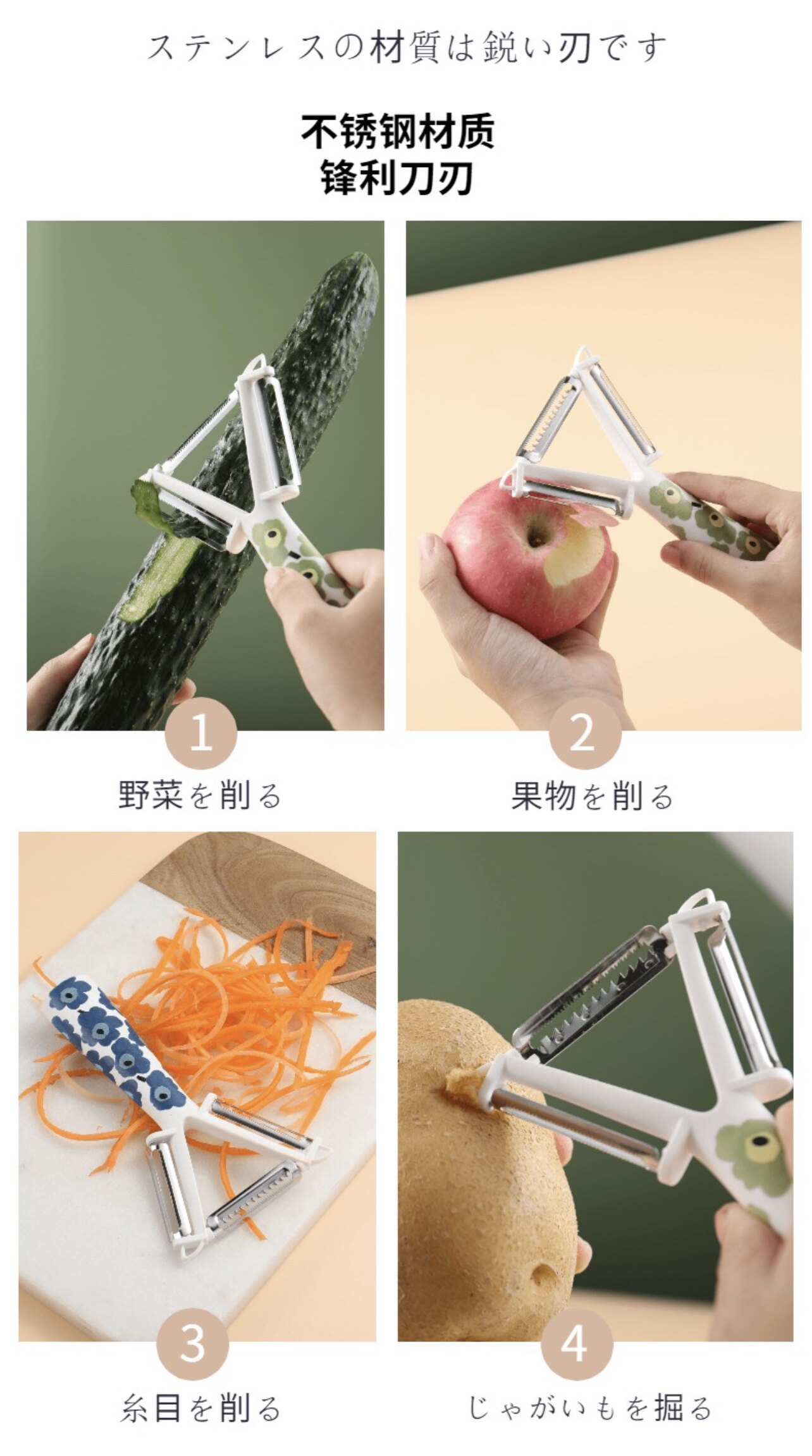 ステンレスの材質は鋭い刃です

不锈钢材质
锋利刀刃

1

野菜を削る

2

果物を削る

3

糸目を削る

4

じゃがいもを掘る