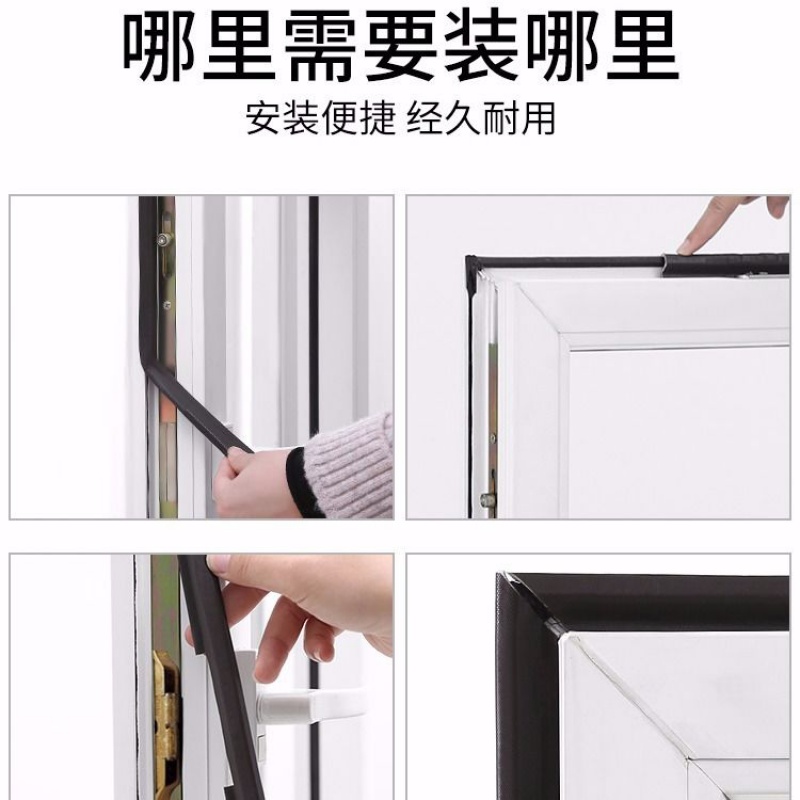 哪里需要装哪里

安装便捷 经久耐用