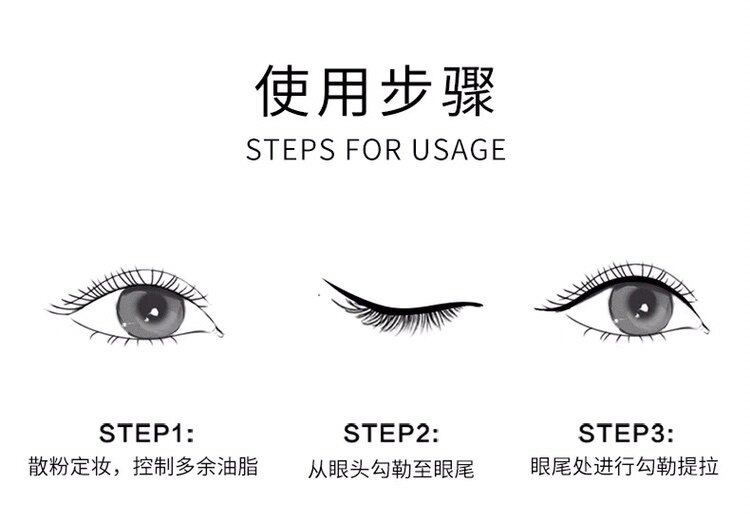 使用步骤
STEPS FOR USAGE

STEP1:
散粉定妆，控制多余油脂

STEP2:
从眼头勾勒至眼尾

STEP3:
眼尾处进行勾勒提拉