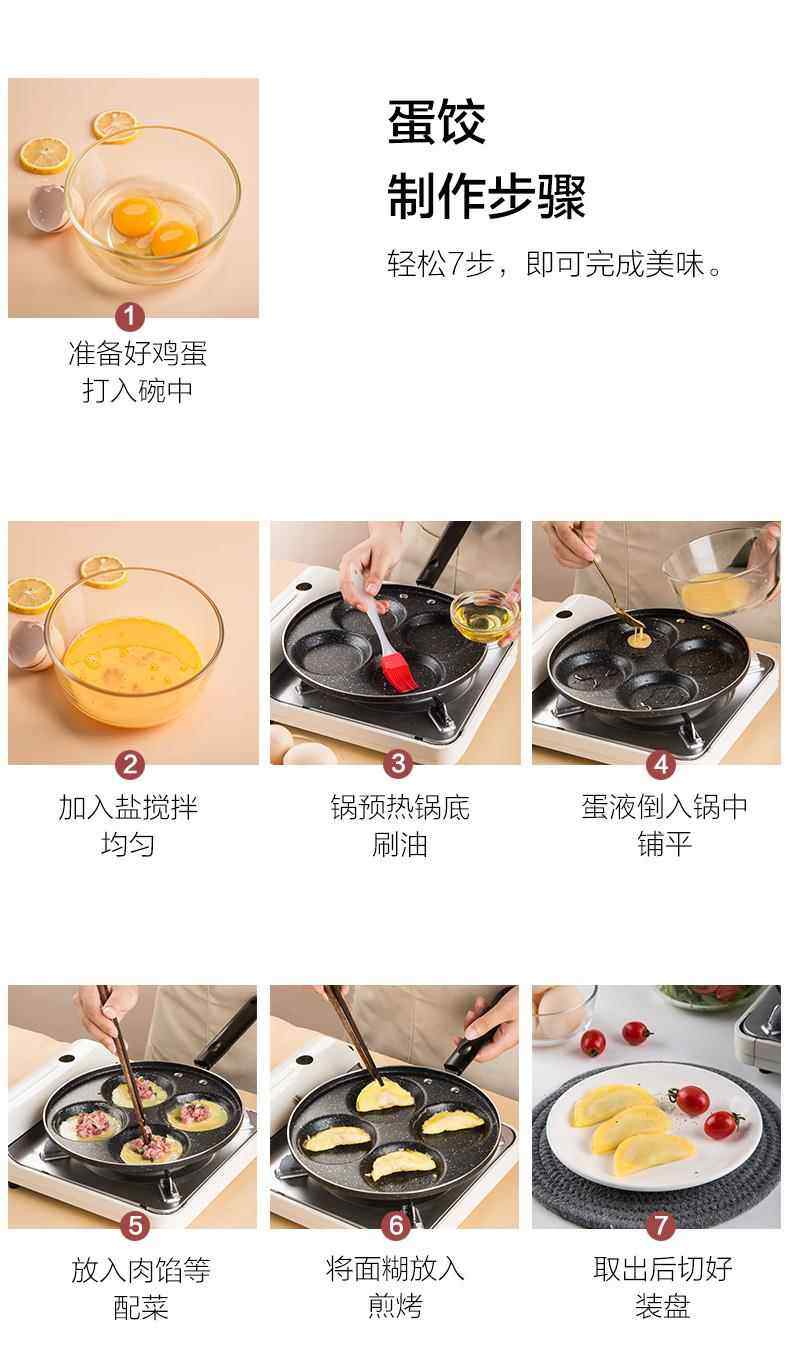 蛋饺
制作步骤
轻松7步，即可完成美味。

1
准备好鸡蛋
打入碗中

2
加入盐搅拌
均匀

3
锅预热锅底
刷油

4
蛋液倒入锅中
铺平

5
放入肉馅等
配菜

6
将面糊放入
煎烤

7
取出后切好
装盘