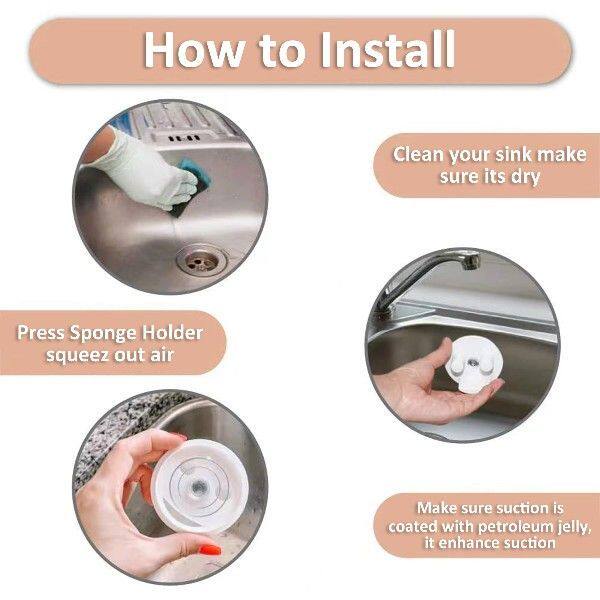 How to Install

Clean your sink make sure its dry

Press Sponge Holder squeez out air

Make sure suction is coated with petroleum jelly, it enhance suction