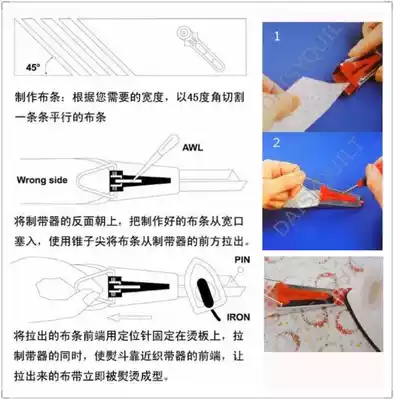 45°

制作布条：根据您需要的宽度，以45度角切割一条条平行的布条

AWL

Wrong side

将制带器的反面朝上，把制作好的布条从宽口塞入，使用锥子尖将布条从制带器的前方拉出。

PIN

IRON

将拉出的布条前端用定位针固定在烫板上，拉制带器的同时，使熨斗靠近织带器的前端，让拉出来的布带立即被熨烫成型。

1

DAISYQUILT

2

DAISYQUILT