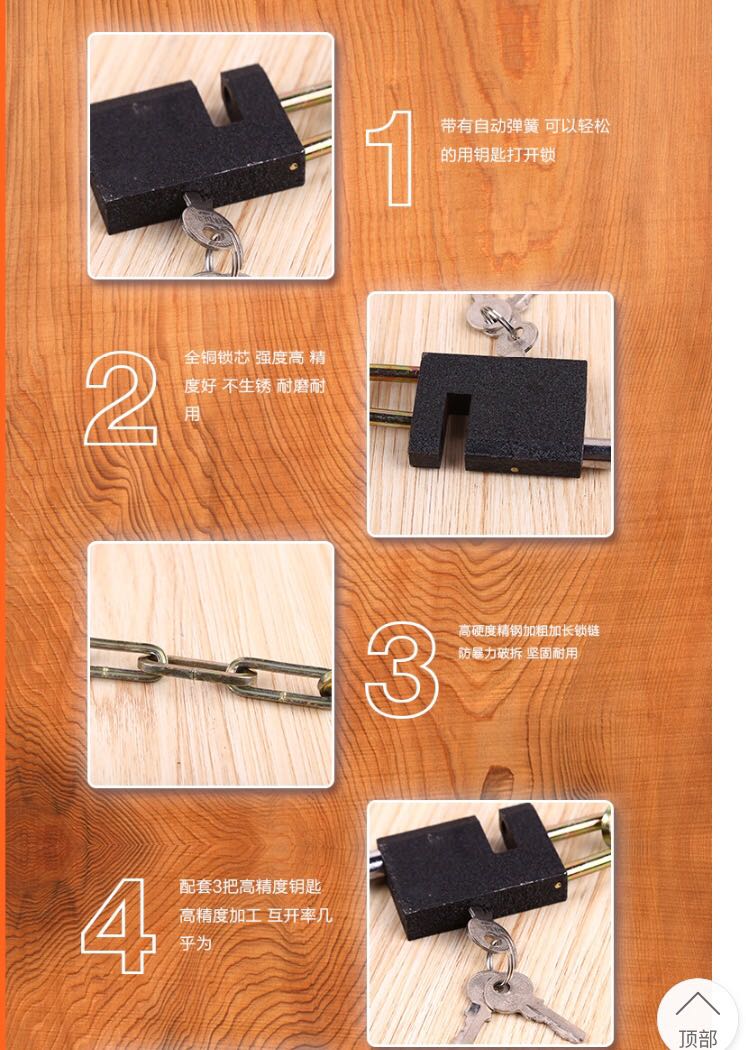 1

带有自动弹簧 可以轻松的用钥匙打开锁

2

全铜锁芯 强度高 精度好 不生锈 耐磨耐用

3

高硬度精钢加粗加长锁链
防暴力破拆 坚固耐用

4

配套3把高精度钥匙
高精度加工 互开率几乎为

顶部