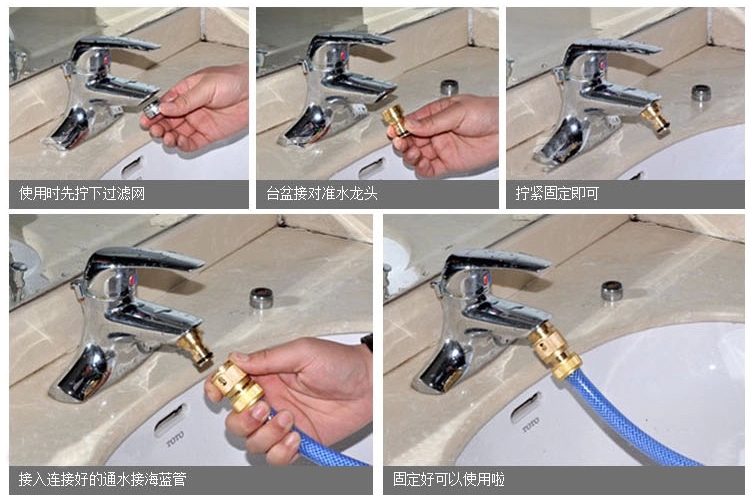 使用时先拧下过滤网

台盆接对准水龙头

拧紧固定即可

TOTO

接入连接好的通水接海蓝管

TOTO

固定好可以使用啦