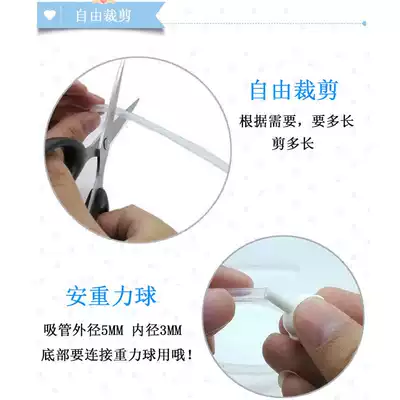 自由裁剪

自由裁剪

根据需要，要多长剪多长

安重力球

吸管外径5MM 内径3MM

底部要连接重力球用哦！