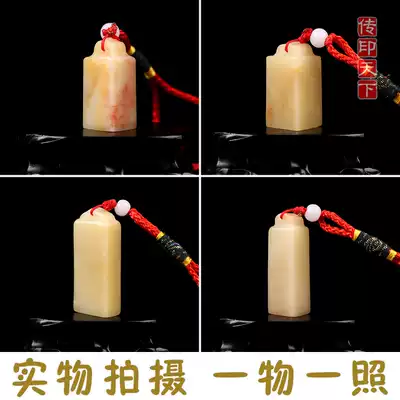 传印天下

实物拍摄 一物一照