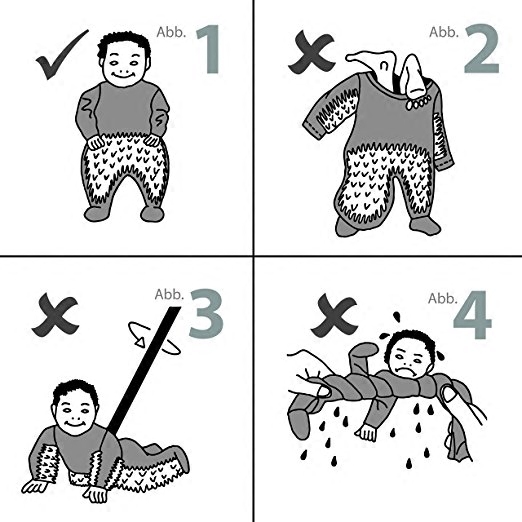 Abb. 1

Abb. 2

Abb. 3

Abb. 4