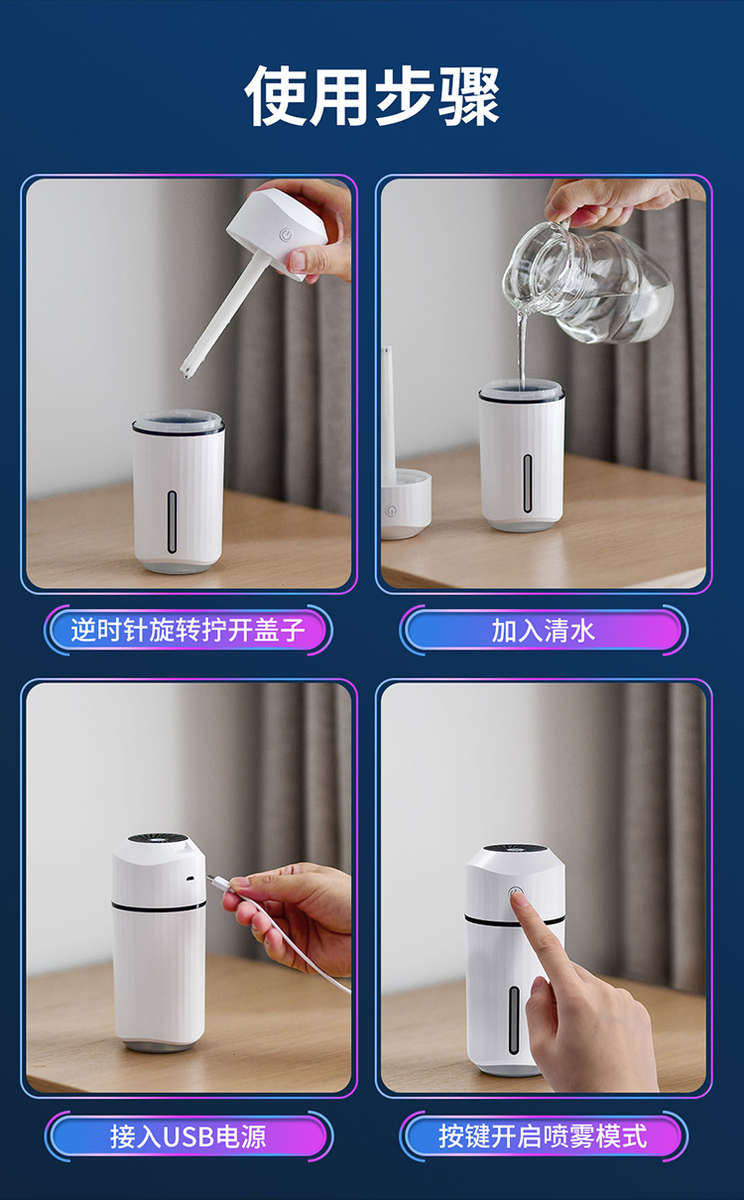 使用步骤

逆时针旋转拧开盖子

加入清水

接入USB电源

按键开启喷雾模式