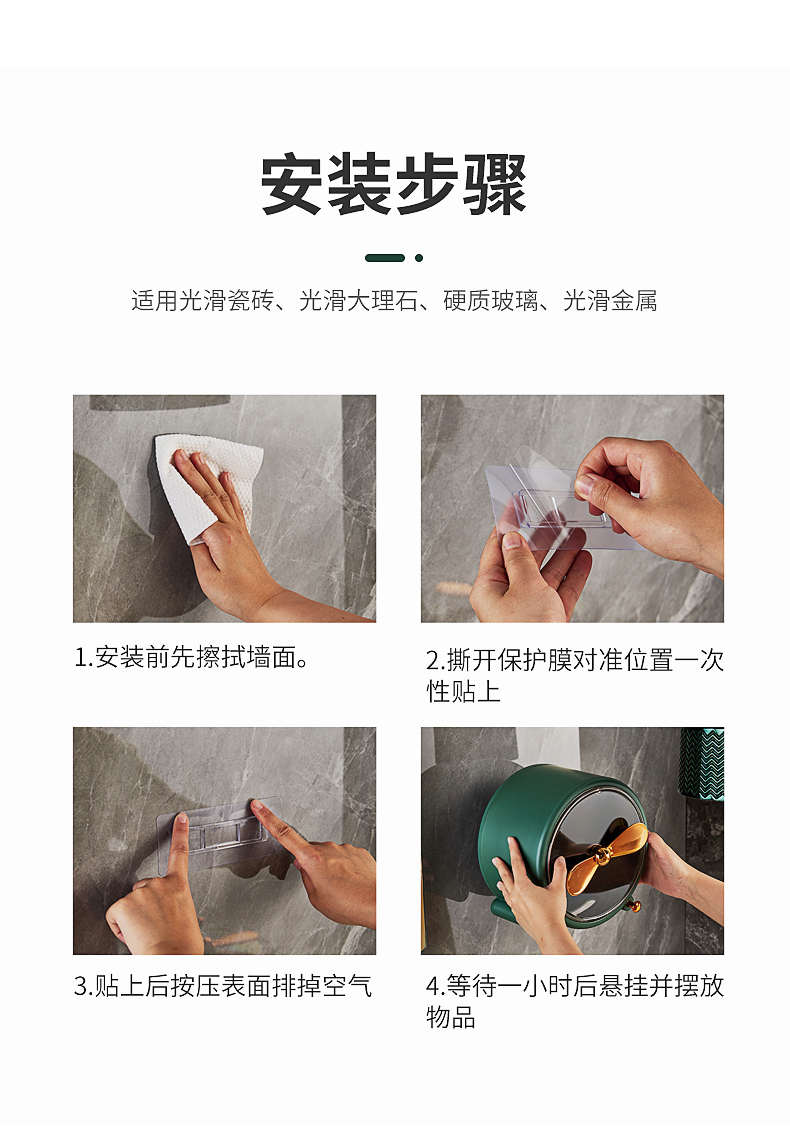 安装步骤

适用光滑瓷砖、光滑大理石、硬质玻璃、光滑金属

1.安装前先擦拭墙面。

2.撕开保护膜对准位置一次性贴上

3.贴上后按压表面排掉空气

4.等待一小时后悬挂并摆放物品