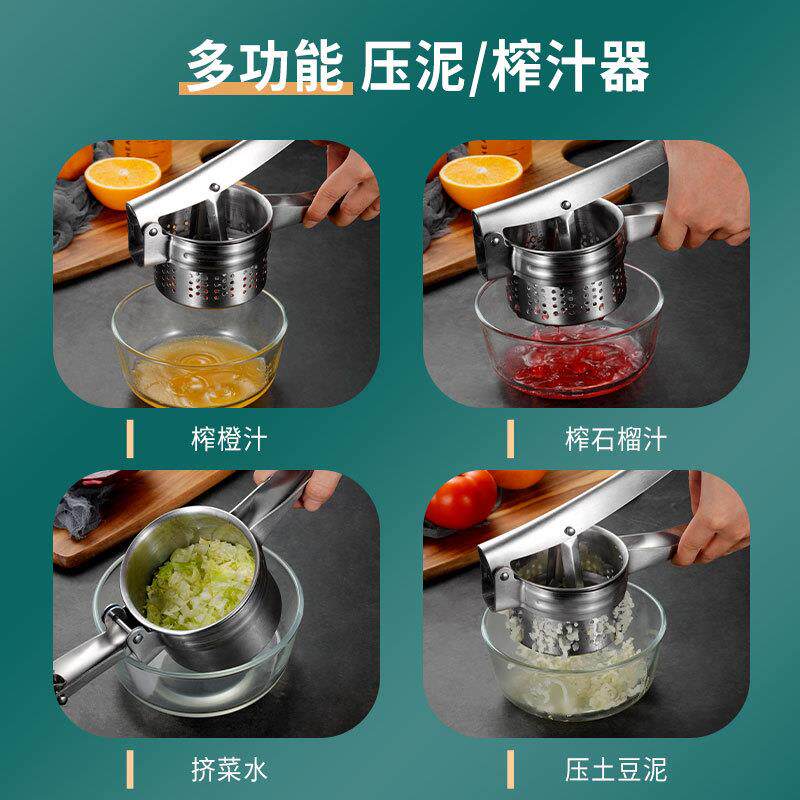 多功能 压泥/榨汁器

榨橙汁

榨石榴汁

挤菜水

压土豆泥