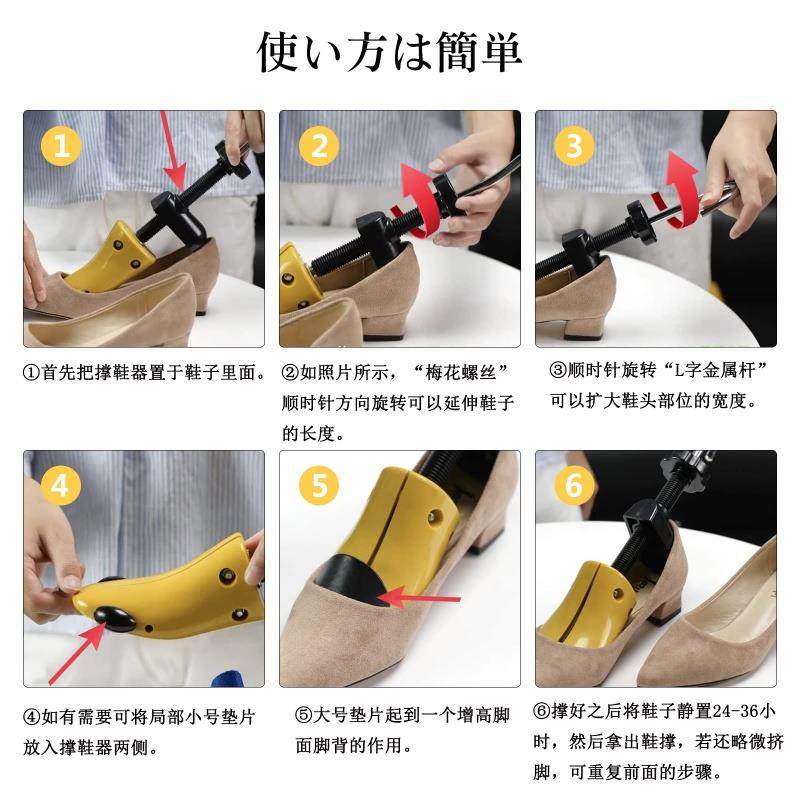 使い方は簡単

1

2

3

①首先把撑鞋器置于鞋子里面。

②如照片所示，“梅花螺丝”顺时针方向旋转可以延伸鞋子的长度。

③顺时针旋转“L字金属杆”可以扩大鞋头部位的宽度。

4

5

6

④如有需要可将局部小号垫片放入撑鞋器两侧。

⑤大号垫片起到一个增高脚面脚背的作用。

⑥撑好之后将鞋子静置24-36小时，然后拿出鞋撑，若还略微挤脚，可重复前面的步骤。