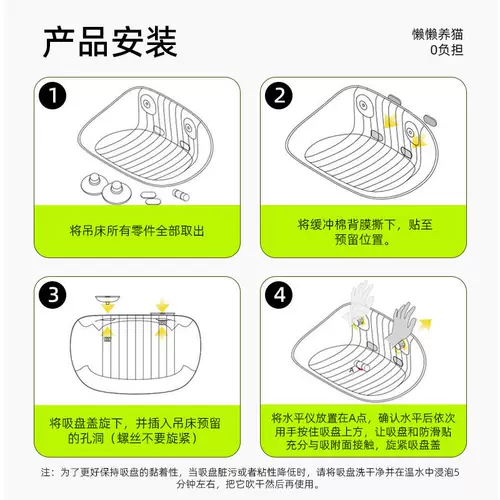 产品安装

懒懒养猫
0负担

1

将吊床所有零件全部取出

2

将缓冲棉背膜撕下，贴至预留位置。

3

将吸盘盖旋下，并插入吊床预留的孔洞（螺丝不要旋紧）

4

A

将水平仪放置在A点，确认水平后依次用手按住吸盘上方，让吸盘和防滑贴充分与吸附面接触，旋紧吸盘盖

注：为了更好保持吸盘的黏着性，当吸盘脏污或者粘性降低时，请将吸盘洗干净并在温水中浸泡5分钟左右，把它吹干然后再使用。