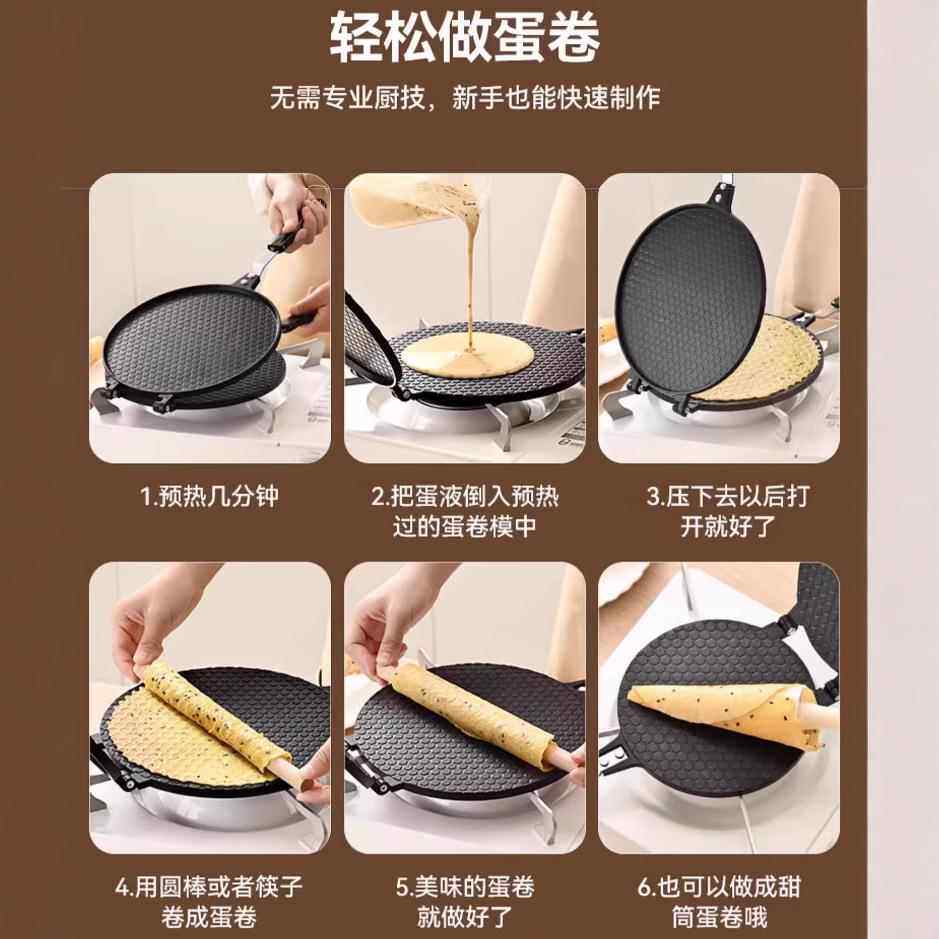 轻松做蛋卷

无需专业厨技，新手也能快速制作

1.预热几分钟

2.把蛋液倒入预热过的蛋卷模中

3.压下去以后打开就好了

4.用圆棒或者筷子卷成蛋卷

5.美味的蛋卷就做好了

6.也可以做成甜筒蛋卷哦