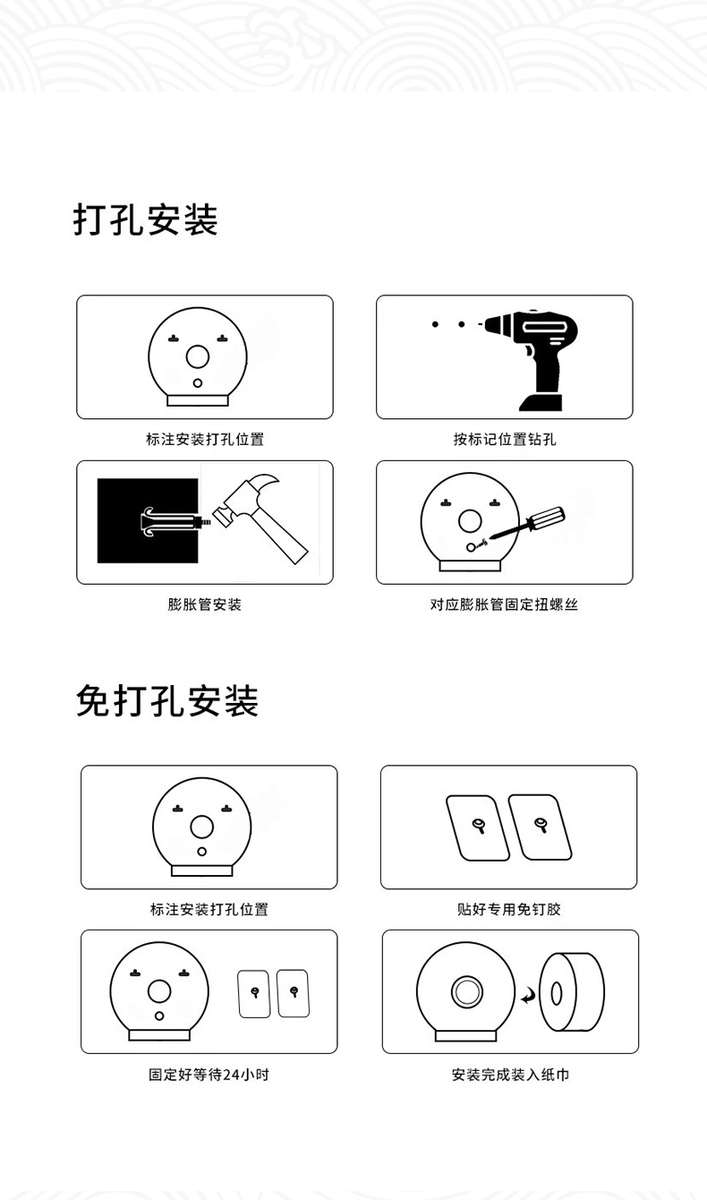 打孔安装

标注安装打孔位置

按标记位置钻孔

膨胀管安装

对应膨胀管固定扭螺丝

免打孔安装

标注安装打孔位置

贴好专用免钉胶

固定好等待24小时

安装完成装入纸巾