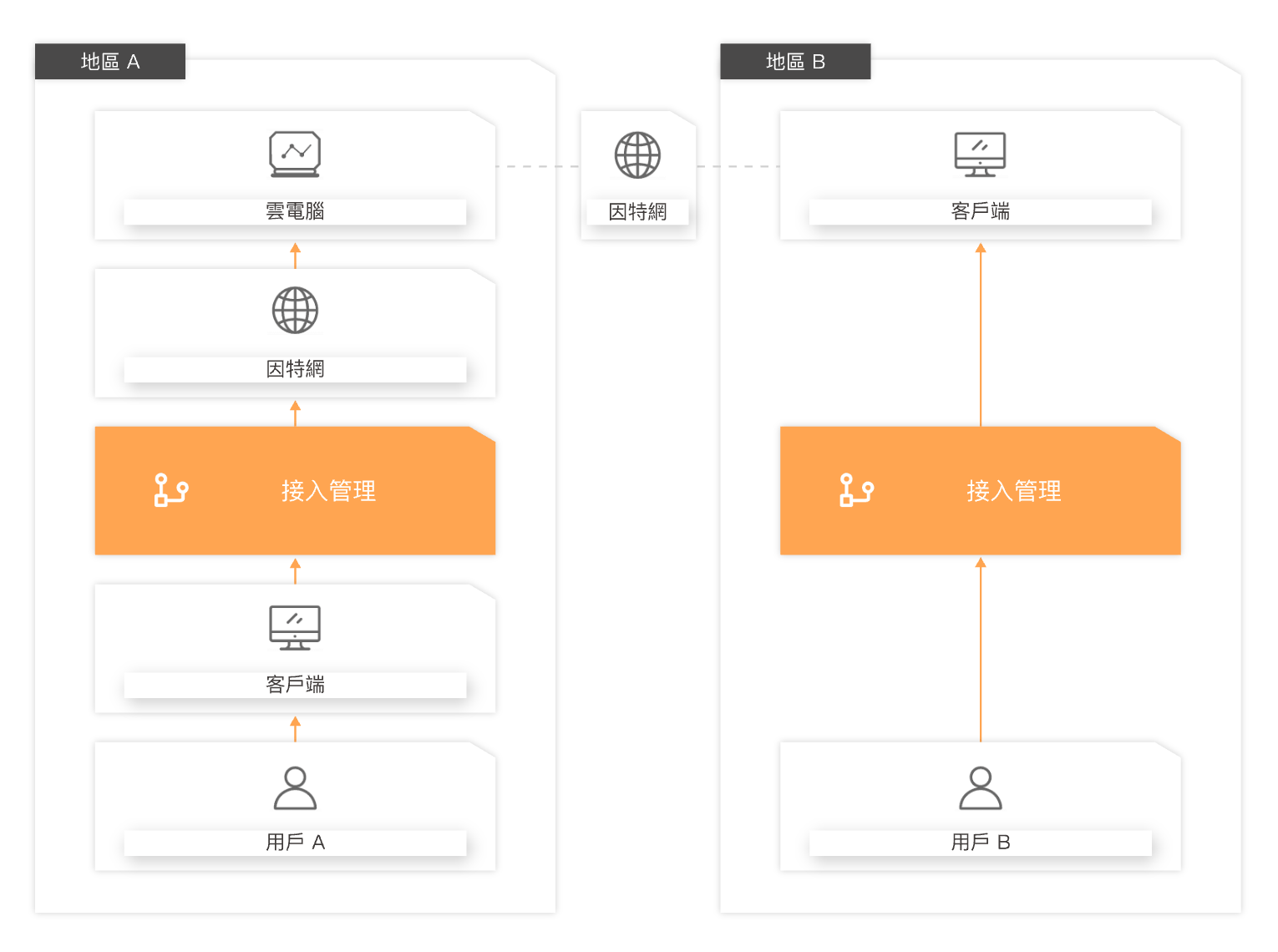 地區 A

雲電腦

因特網

接入管理

客戶端

用戶 A

因特網

地區 B

客戶端

接入管理

用戶 B