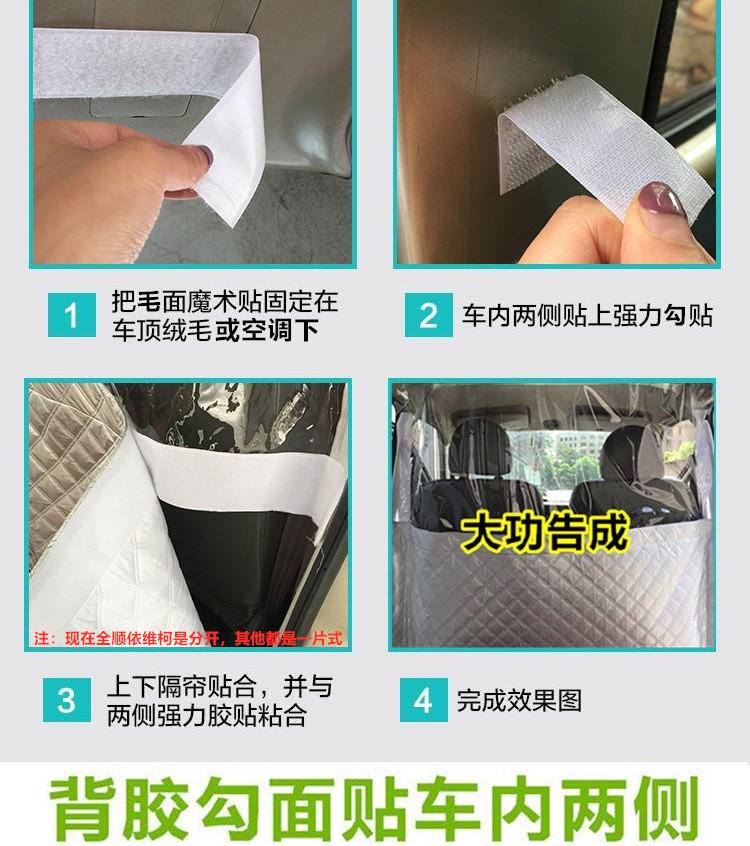 1 把毛面魔术贴固定在车顶绒毛或空调下

2 车内两侧贴上强力勾贴

注：现在全顺依维柯是分开，其他都是一片式

大功告成

3 上下隔帘贴合，并与两侧强力胶贴粘合

4 完成效果图

背胶勾面贴车内两侧